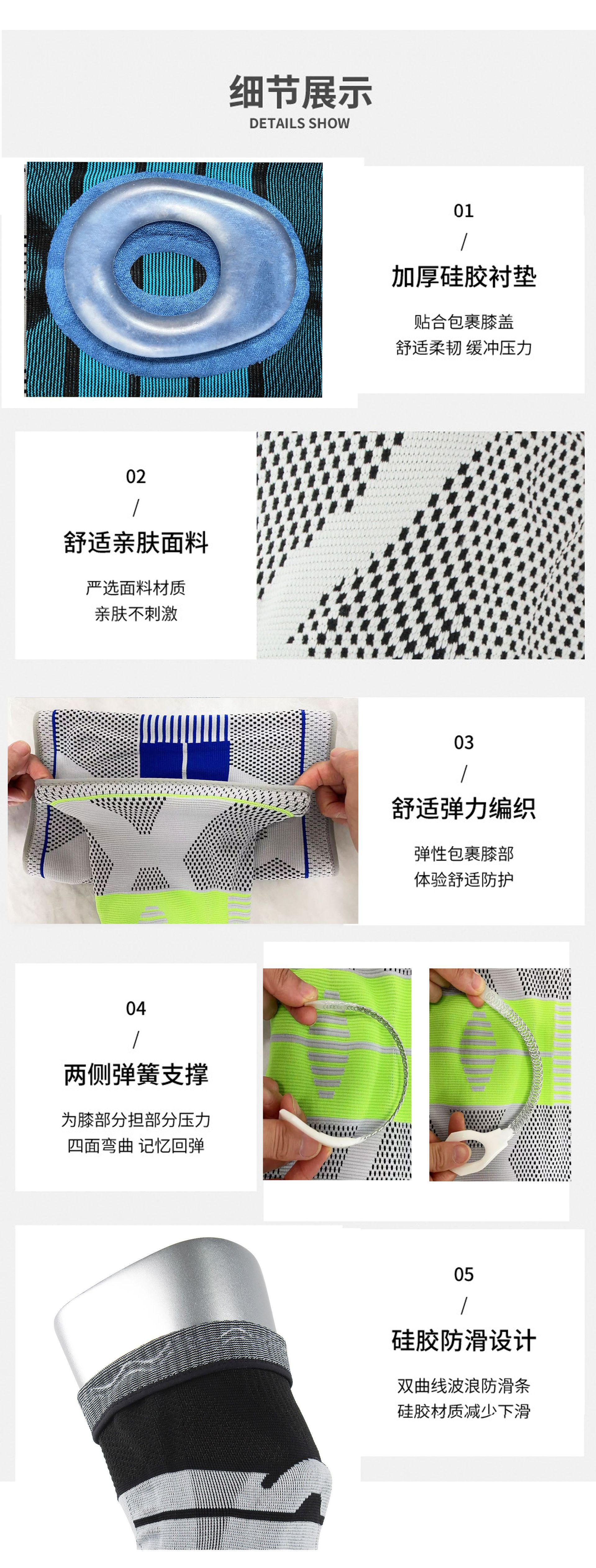 细节展示
DETAILS SHOW

01
/
加厚硅胶衬垫
贴合包裹膝盖
舒适柔韧 缓冲压力

02
/
舒适亲肤面料
严选面料材质
亲肤不刺激

03
/
舒适弹力编织
弹性包裹膝部
体验舒适防护

04
/
两侧弹簧支撑
为膝部分担部分压力
四面弯曲 记忆回弹

05
/
硅胶防滑设计
双曲线波浪防滑条
硅胶材质减少下滑