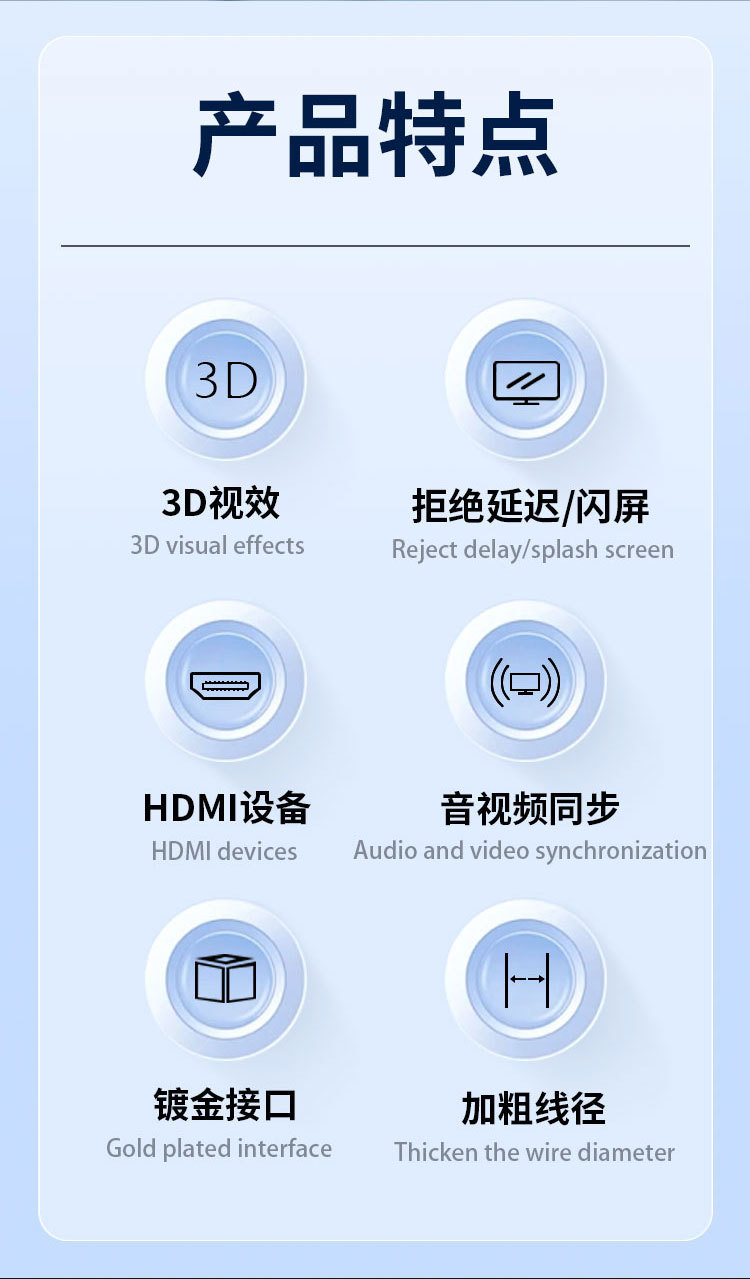 产品特点

3D

3D视效
3D visual effects

拒绝延迟/闪屏
Reject delay/splash screen

HDMI设备
HDMI devices

音视频同步
Audio and video synchronization

镀金接口
Gold plated interface

加粗线径
Thicken the wire diameter