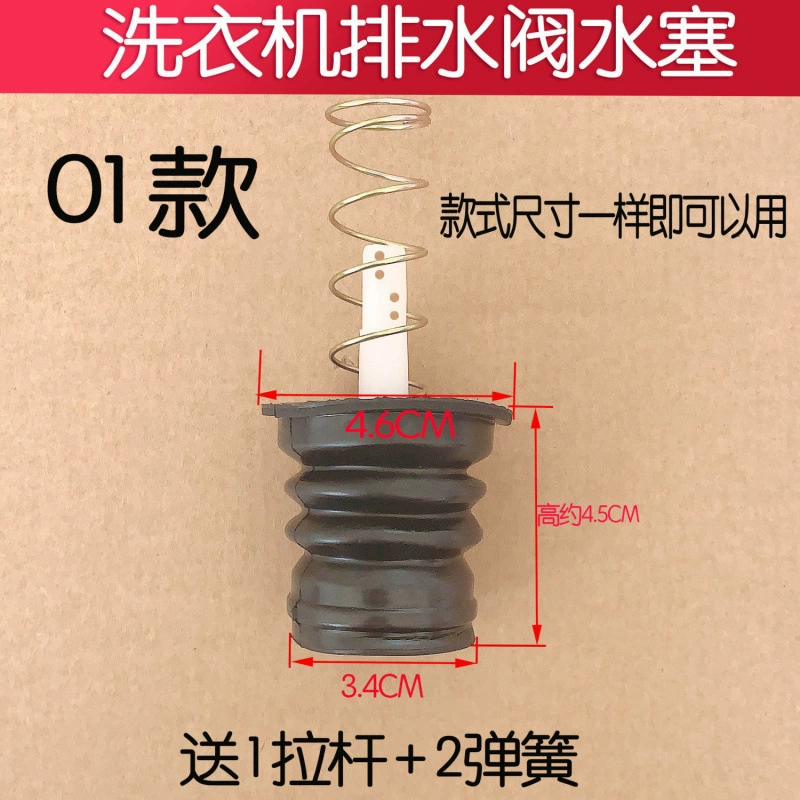 洗衣机排水阀水塞

01款

款式尺寸一样即可以用

4.6CM

高约4.5CM

3.4CM

送1拉杆+2弹簧