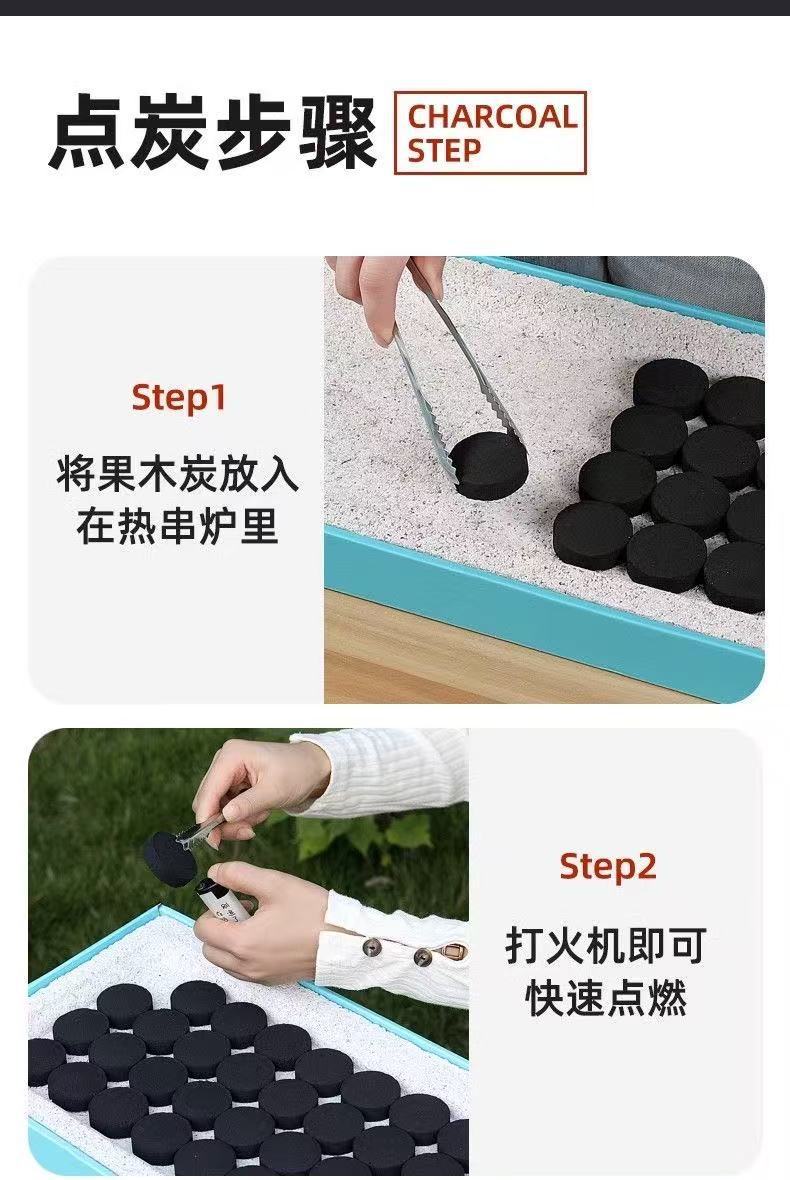 点炭步骤 CHARCOAL STEP

Step1

将果木炭放入在热串炉里

Step2

打火机即可快速点燃