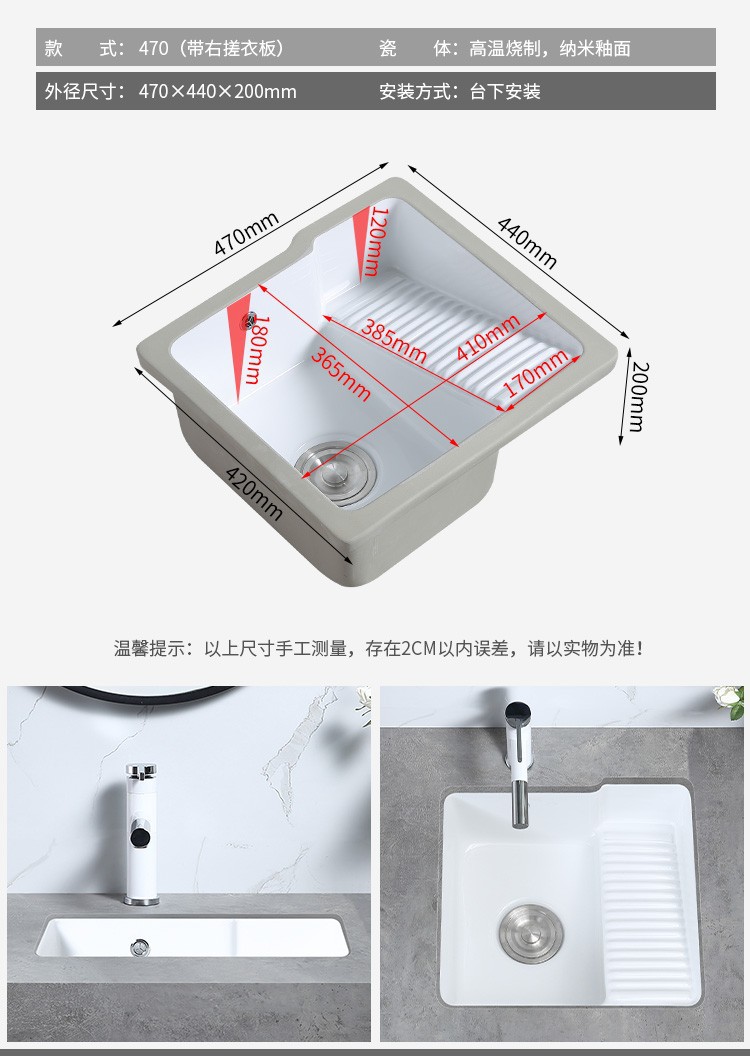 款　　式：470（带右搓衣板）　　瓷　　体：高温烧制，纳米釉面

外径尺寸：470×440×200mm　　安装方式：台下安装

470mm
440mm
120mm
180mm
385mm
410mm
365mm
170mm
200mm
420mm

温馨提示：以上尺寸手工测量，存在2CM以内误差，请以实物为准！