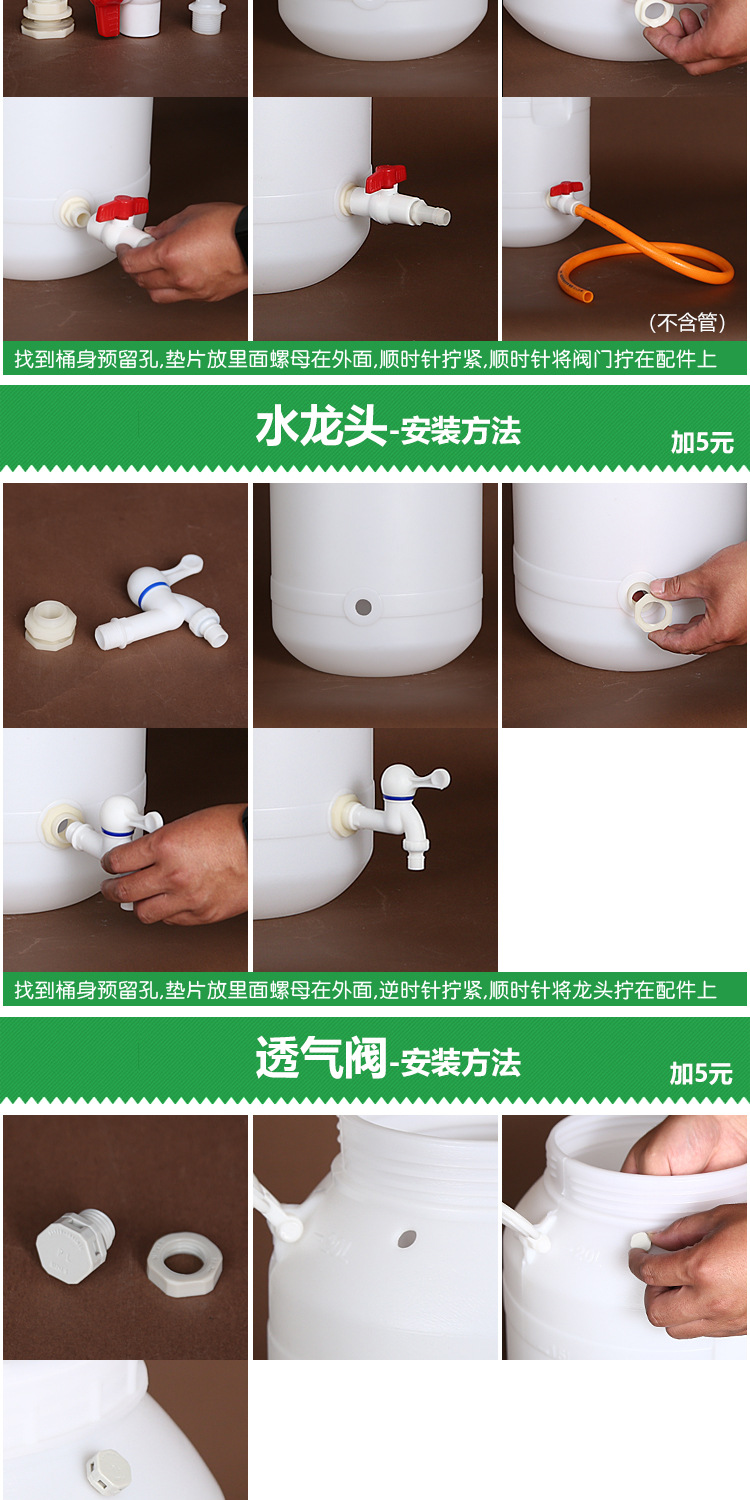 (不含管)

找到桶身预留孔,垫片放里面螺母在外面,顺时针拧紧,顺时针将阀门拧在配件上

水龙头-安装方法

加5元

找到桶身预留孔,垫片放里面螺母在外面,逆时针拧紧,顺时针将龙头拧在配件上

透气阀-安装方法

加5元