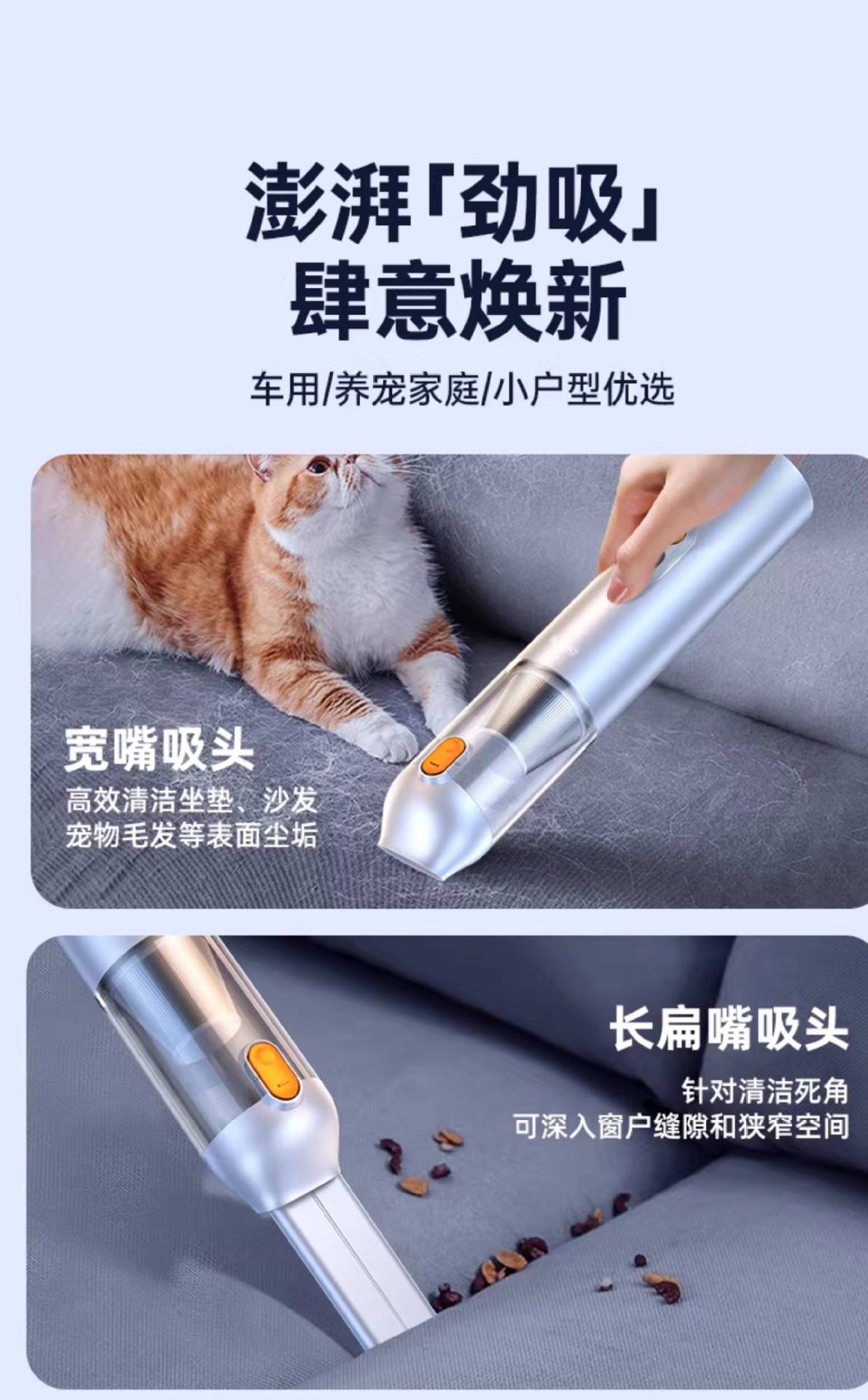 澎湃「劲吸」
肆意焕新

车用/养宠家庭/小户型优选

宽嘴吸头
高效清洁坐垫、沙发
宠物毛发等表面尘垢

长扁嘴吸头
针对清洁死角
可深入窗户缝隙和狭窄空间