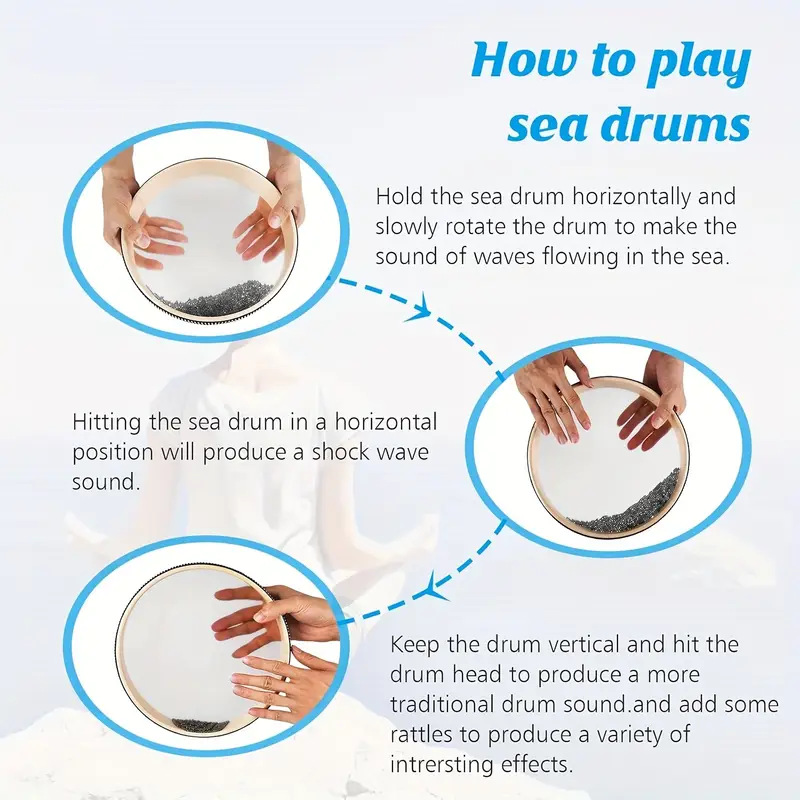 How to play sea drums

Hold the sea drum horizontally and slowly rotate the drum to make the sound of waves flowing in the sea.

Hitting the sea drum in a horizontal position will produce a shock wave sound.

Keep the drum vertical and hit the drum head to produce a more traditional drum sound.and add some rattles to produce a variety of intrersting effects.