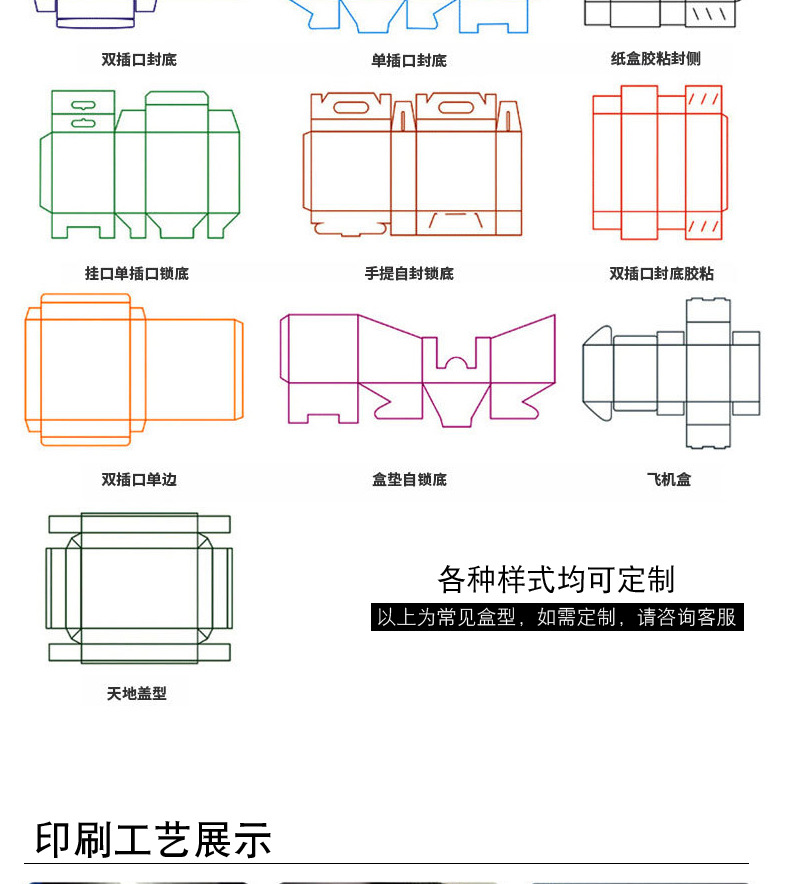 双插口封底

单插口封底

纸盒胶粘封侧

挂口单插口锁底

手提自封锁底

双插口封底胶粘

双插口单边

盒垫自锁底

飞机盒

天地盖型

各种样式均可定制

以上为常见盒型，如需定制，请咨询客服

印刷工艺展示