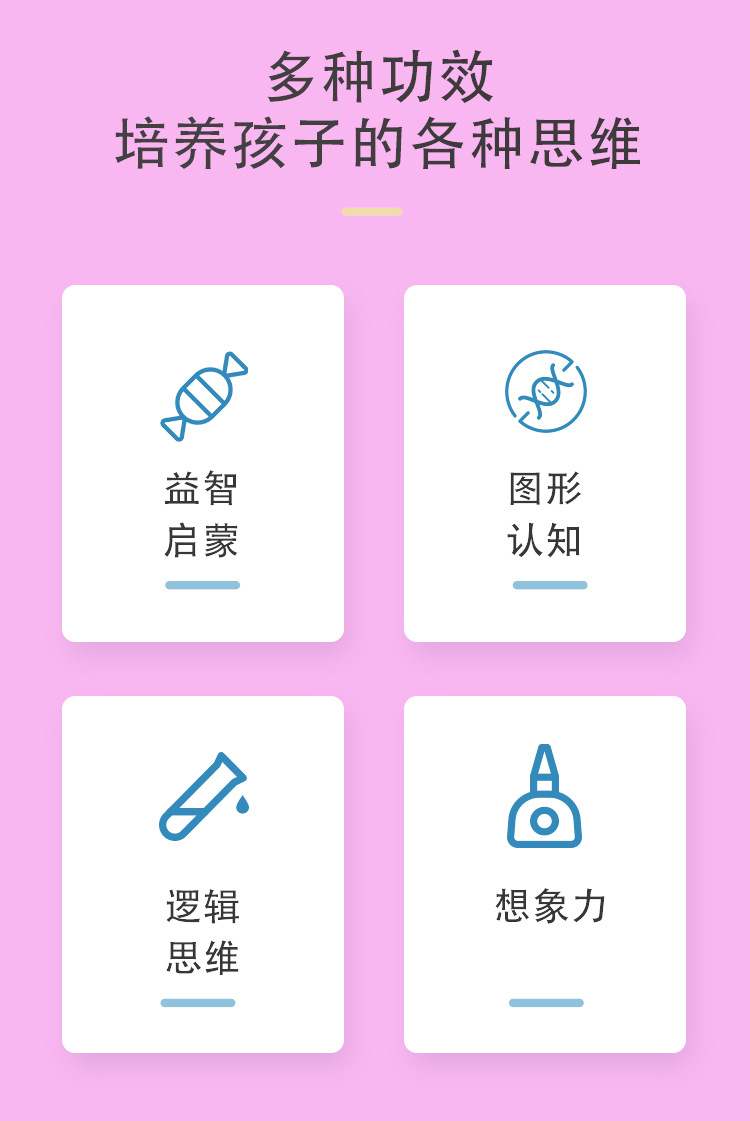 多种功效
培养孩子的各种思维

益智
启蒙

图形
认知

逻辑
思维

想象力