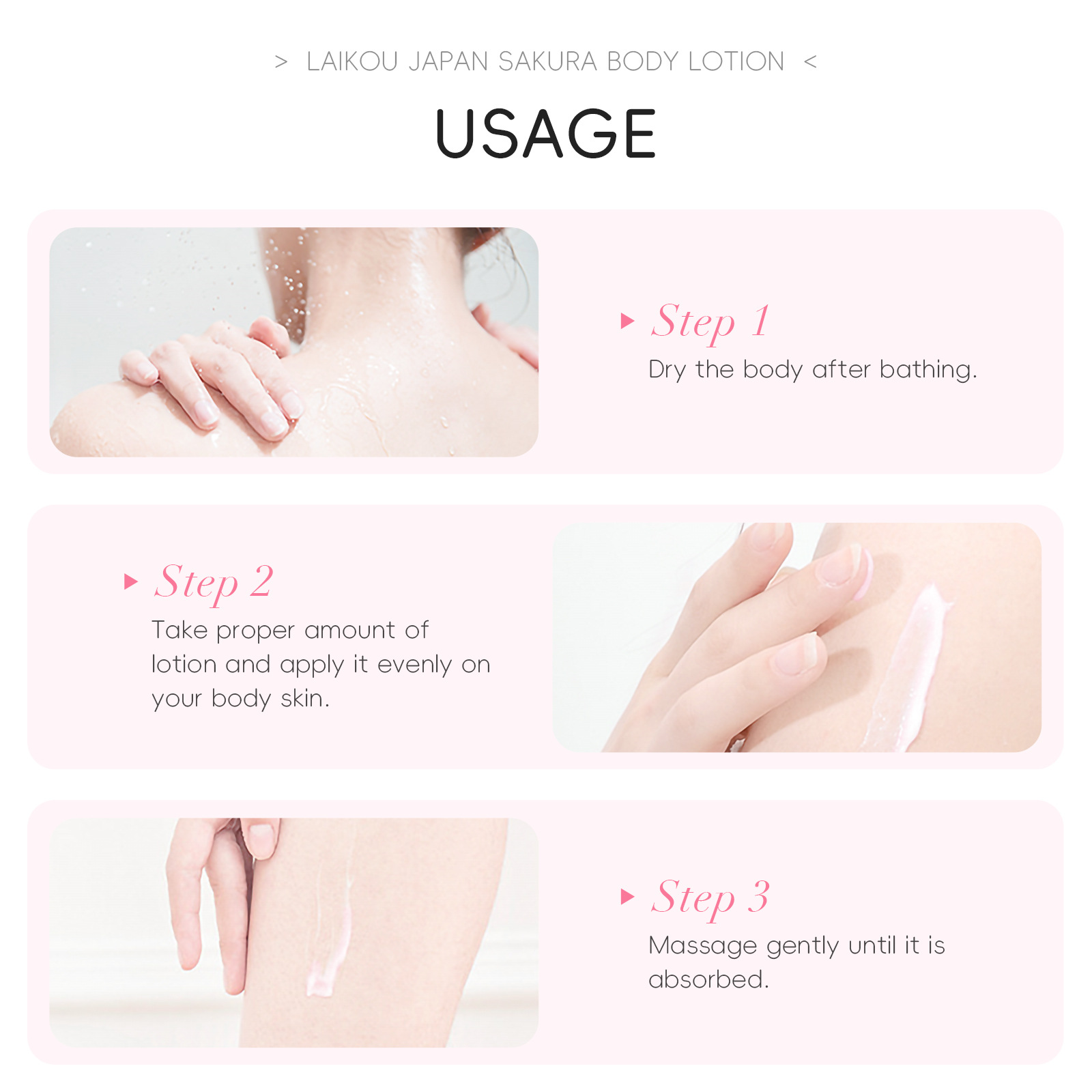 > LAIKOU JAPAN SAKURA BODY LOTION <

USAGE

Step 1
Dry the body after bathing.

Step 2
Take proper amount of lotion and apply it evenly on your body skin.

Step 3
Massage gently until it is absorbed.