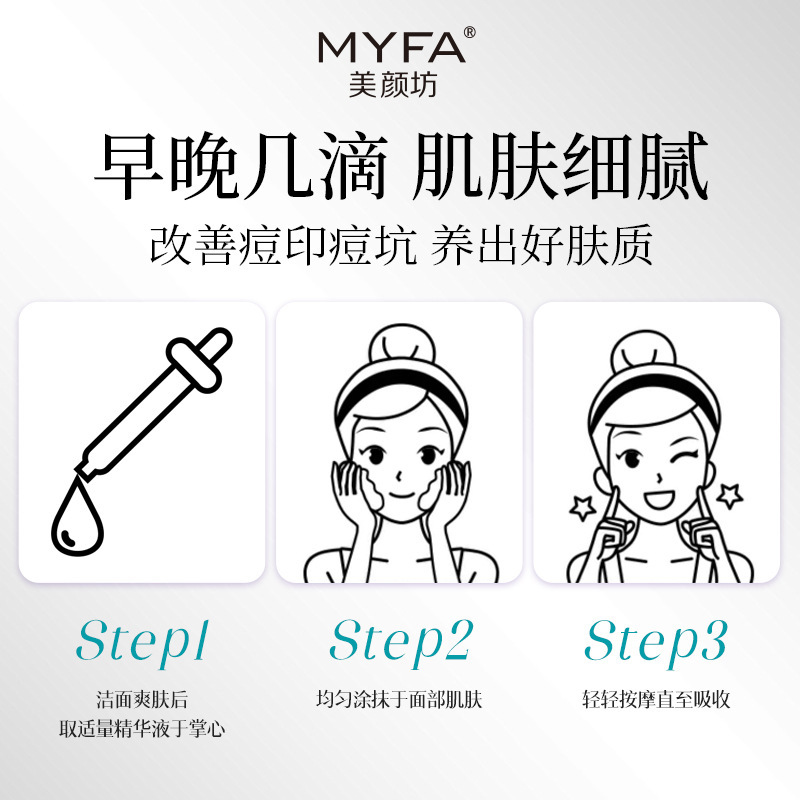 MYFA®
美颜坊

早晚几滴 肌肤细腻

改善痘印痘坑 养出好肤质

Step1
洁面爽肤后
取适量精华液于掌心

Step2
均匀涂抹于面部肌肤

Step3
轻轻按摩直至吸收