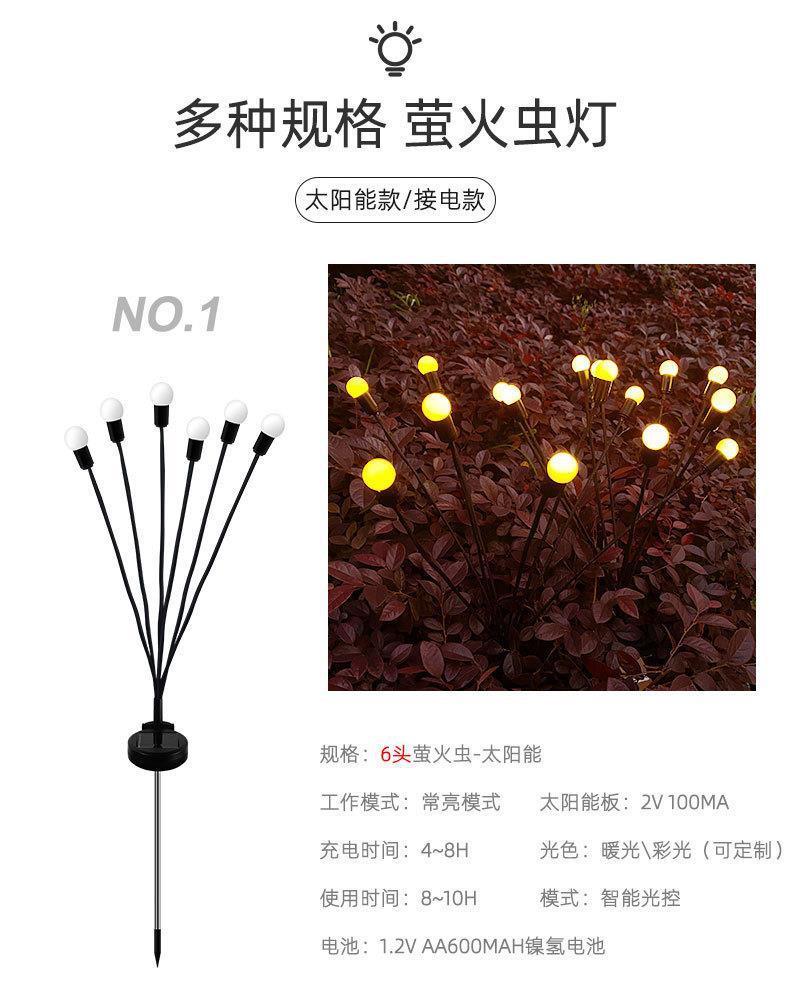 多种规格 萤火虫灯

太阳能款/接电款

NO.1

规格：6头萤火虫-太阳能

工作模式：常亮模式　太阳能板：2V 100MA

充电时间：4~8H　光色：暖光\彩光（可定制）

使用时间：8~10H　模式：智能光控

电池：1.2V AA600MAH镍氢电池