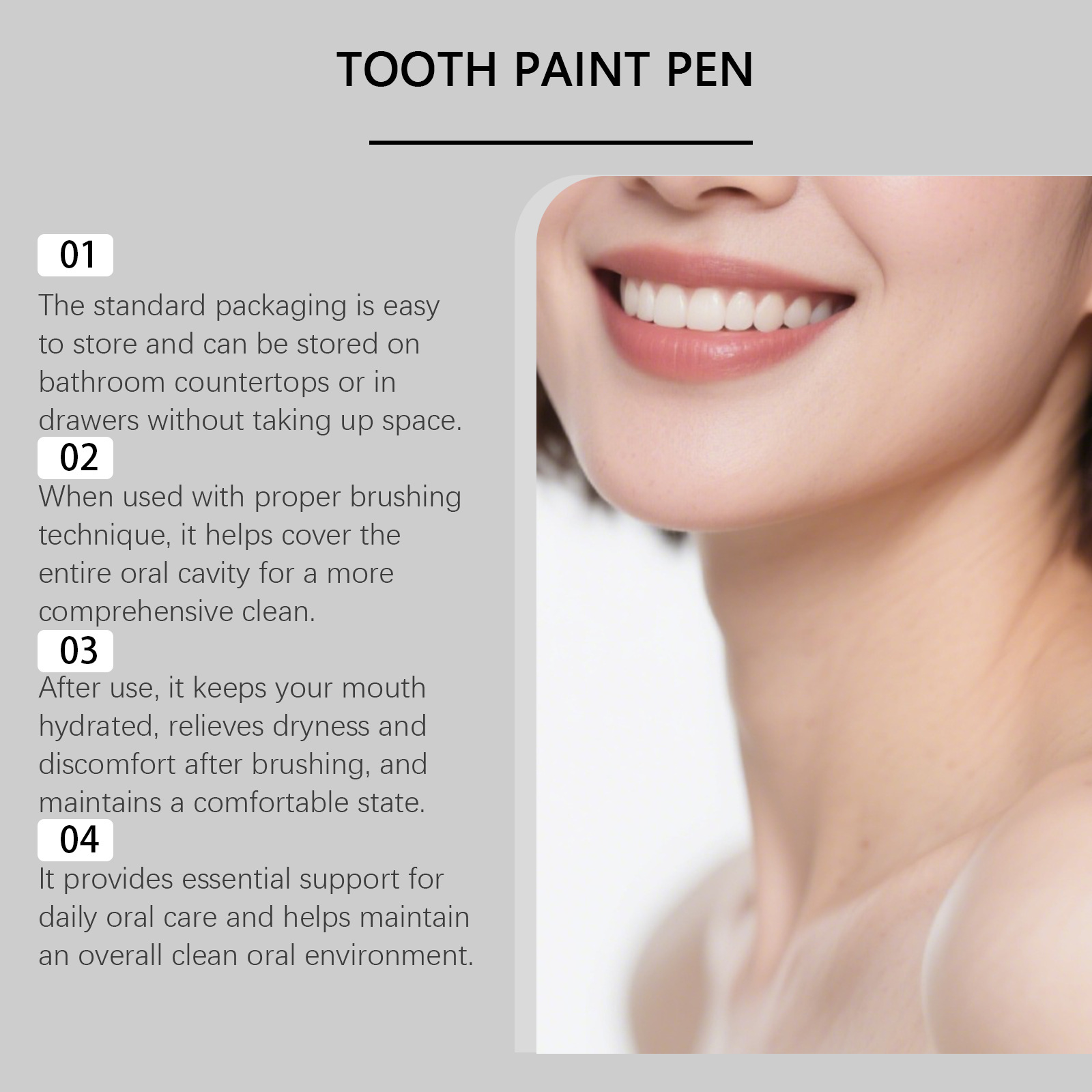 TOOTH PAINT PEN

01

The standard packaging is easy to store and can be stored on bathroom countertops or in drawers without taking up space.

02

When used with proper brushing technique, it helps cover the entire oral cavity for a more comprehensive clean.

03

After use, it keeps your mouth hydrated, relieves dryness and discomfort after brushing, and maintains a comfortable state.

04

It provides essential support for daily oral care and helps maintain an overall clean oral environment.