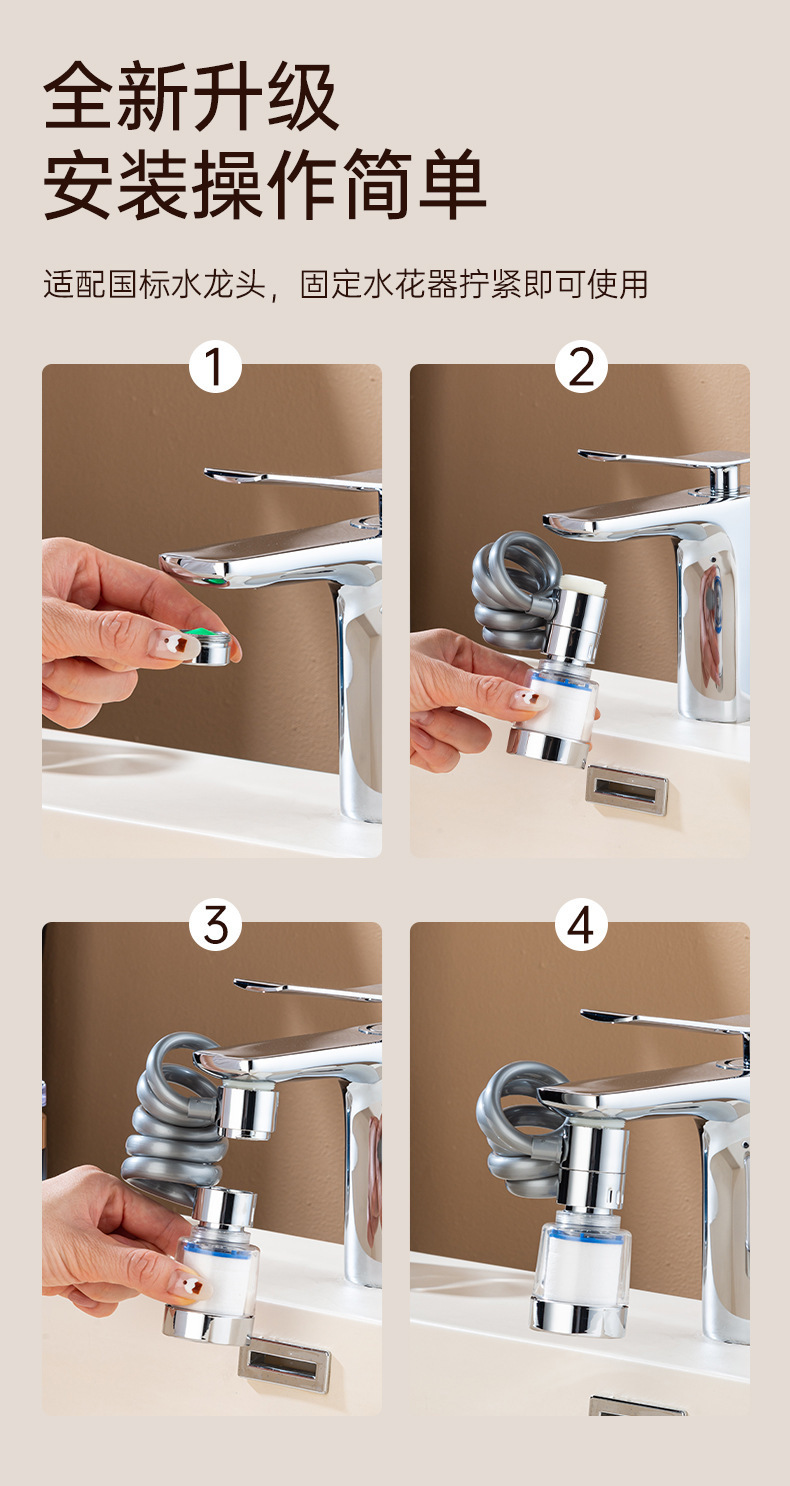 全新升级
安装操作简单

适配国标水龙头，固定水花器拧紧即可使用

1

2

3

4