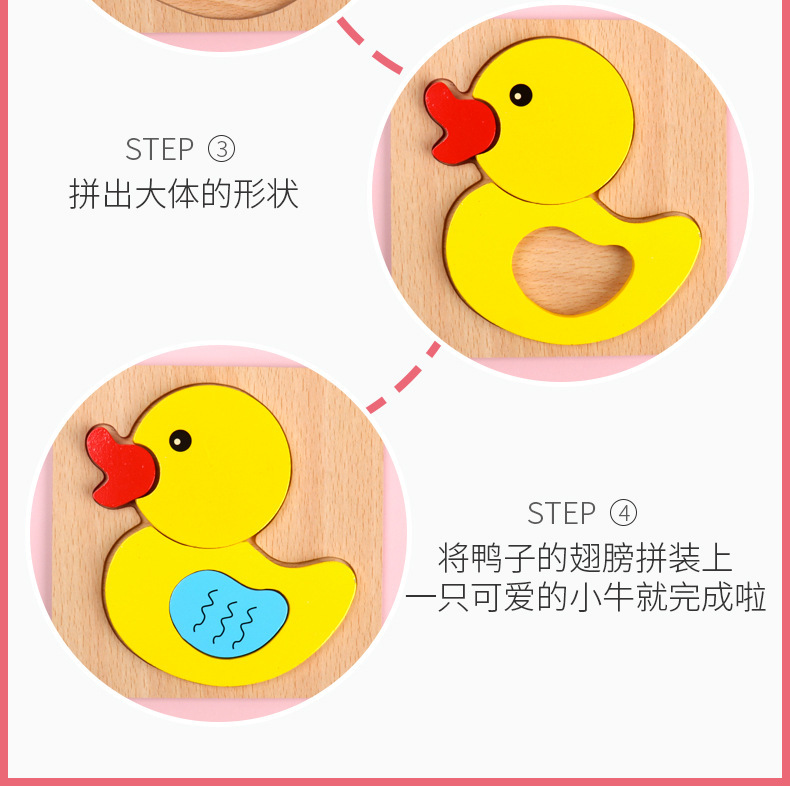 STEP ③
拼出大体的形状

STEP ④
将鸭子的翅膀拼装上
一只可爱的小牛就完成啦