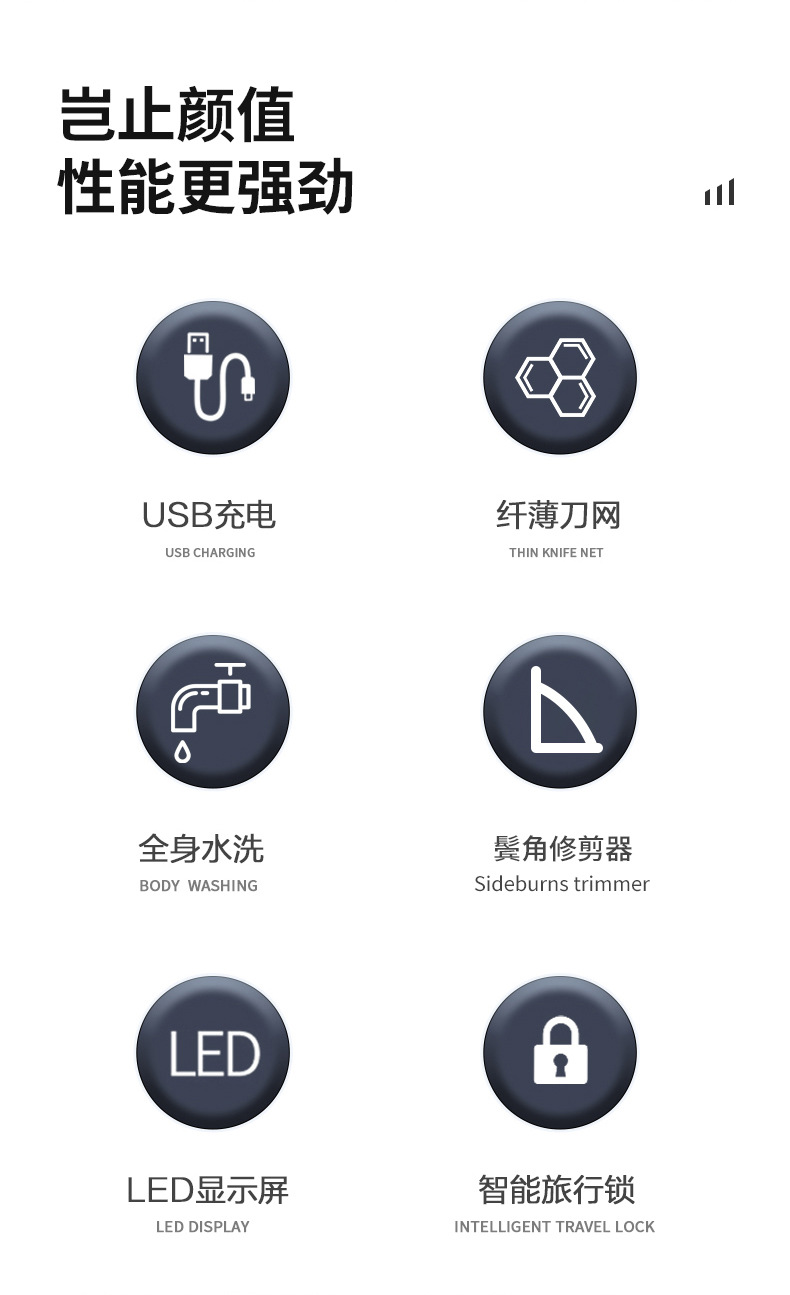 岂止颜值
性能更强劲

USB充电
USB CHARGING

纤薄刀网
THIN KNIFE NET

全身水洗
BODY WASHING

鬓角修剪器
Sideburns trimmer

LED

LED显示屏
LED DISPLAY

智能旅行锁
INTELLIGENT TRAVEL LOCK