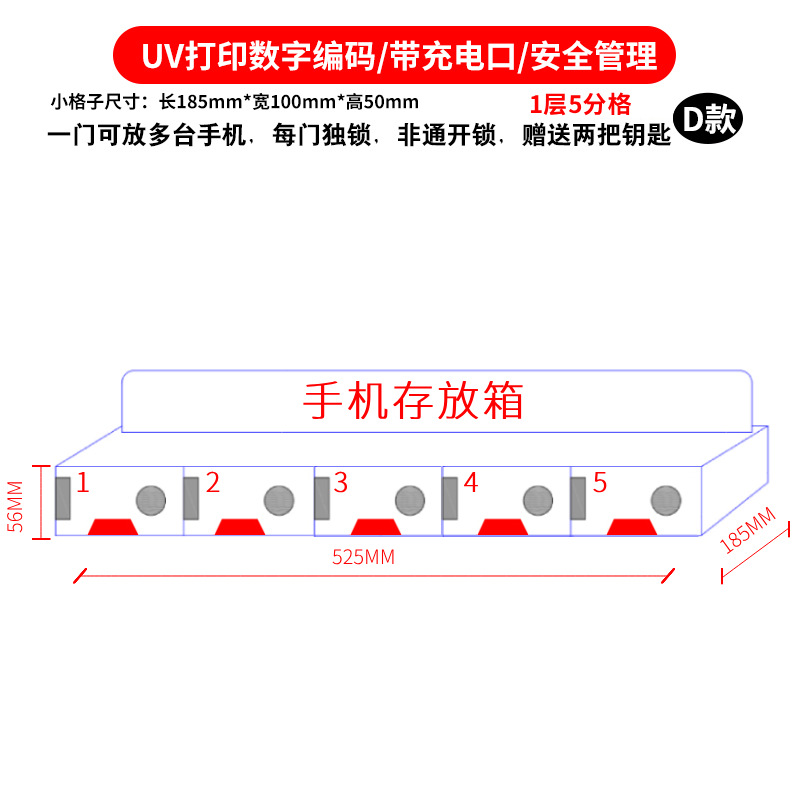 UV打印数字编码/带充电口/安全管理

小格子尺寸：长185mm*宽100mm*高50mm

1层5分格

一门可放多台手机，每门独锁，非通开锁，赠送两把钥匙

D款

手机存放箱

1 2 3 4 5

56MM

525MM

185MM