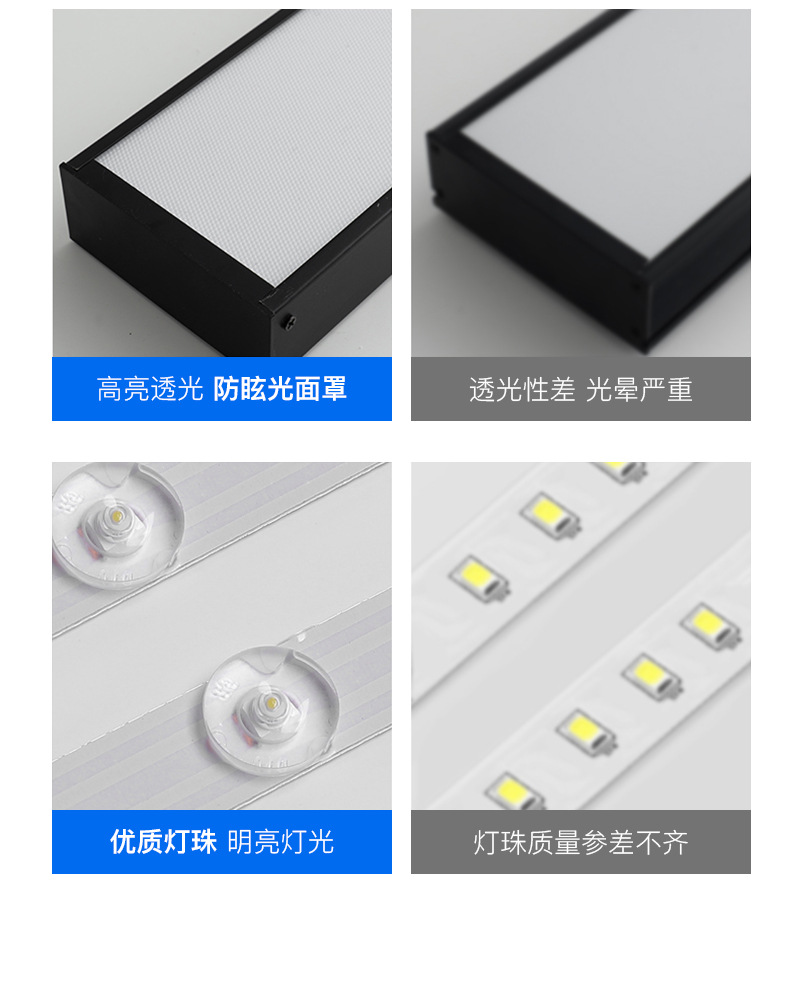 高亮透光 防眩光面罩

透光性差 光晕严重

优质灯珠 明亮灯光

灯珠质量参差不齐