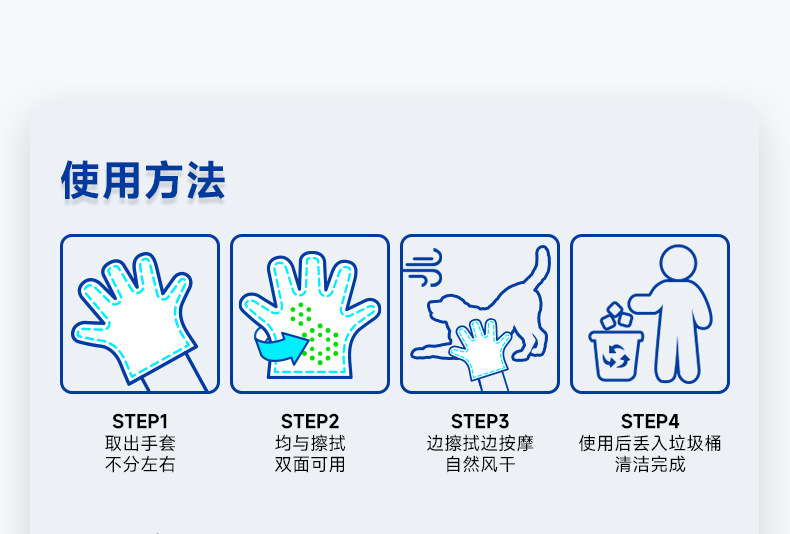 使用方法

STEP1
取出手套
不分左右

STEP2
均与擦拭
双面可用

STEP3
边擦拭边按摩
自然风干

STEP4
使用后丢入垃圾桶
清洁完成