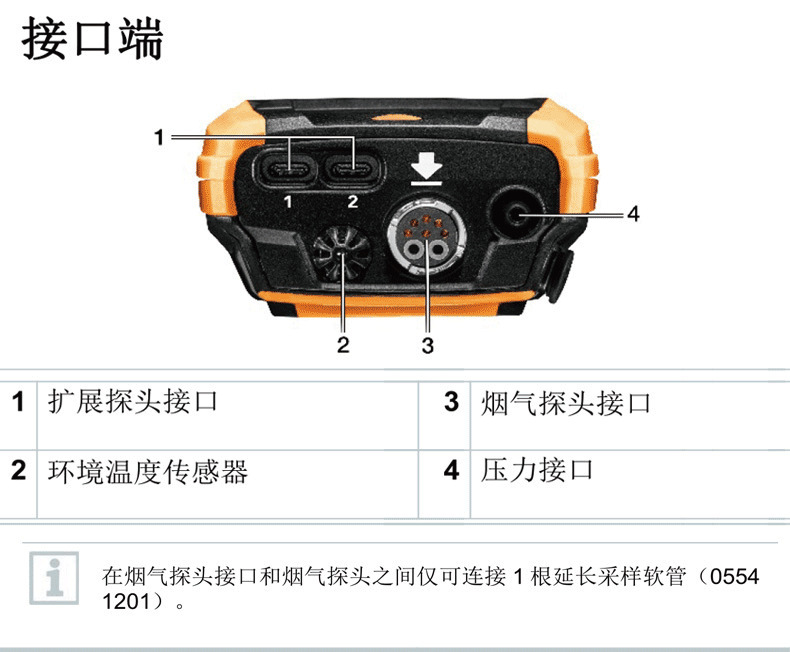 接口端

1

1 2

4

2 3

| 1 | 扩展探头接口 | 3 | 烟气探头接口 |
|---|---|---|---|
| 2 | 环境温度传感器 | 4 | 压力接口 |

在烟气探头接口和烟气探头之间仅可连接 1 根延长采样软管（0554 1201）。