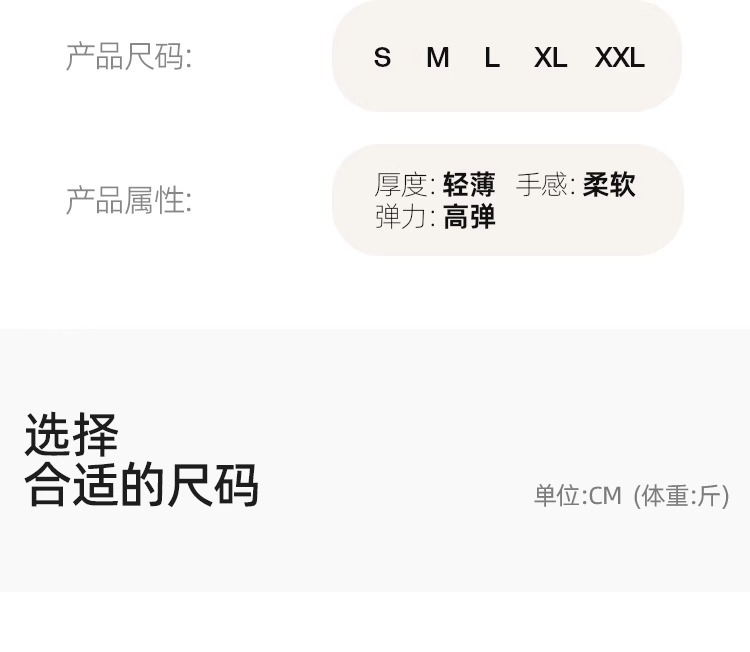 产品尺码:

S M L XL XXL

产品属性:

厚度:轻薄 手感:柔软
弹力:高弹

选择
合适的尺码

单位:CM (体重:斤)