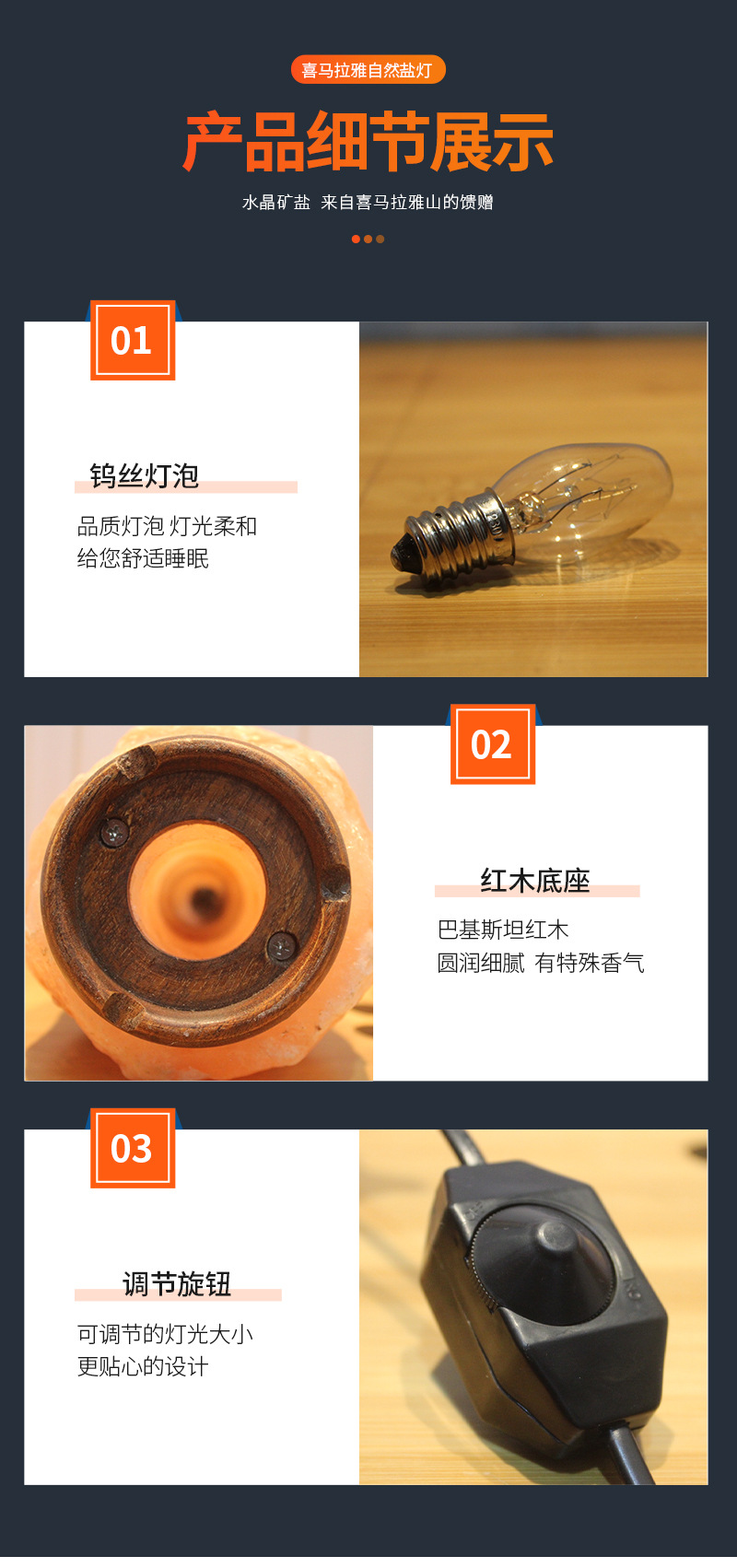 喜马拉雅自然盐灯

产品细节展示

水晶矿盐 来自喜马拉雅山的馈赠

01

钨丝灯泡

品质灯泡 灯光柔和
给您舒适睡眠

02

红木底座

巴基斯坦红木
圆润细腻 有特殊香气

03

调节旋钮

可调节的灯光大小
更贴心的设计