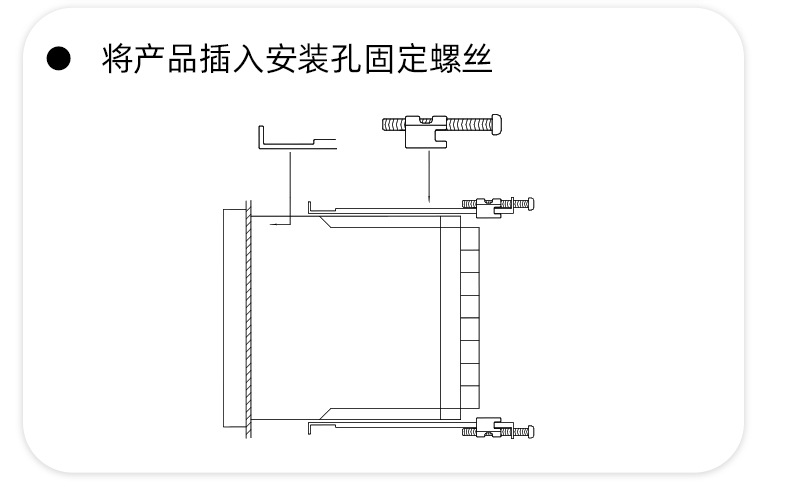 ● 将产品插入安装孔固定螺丝