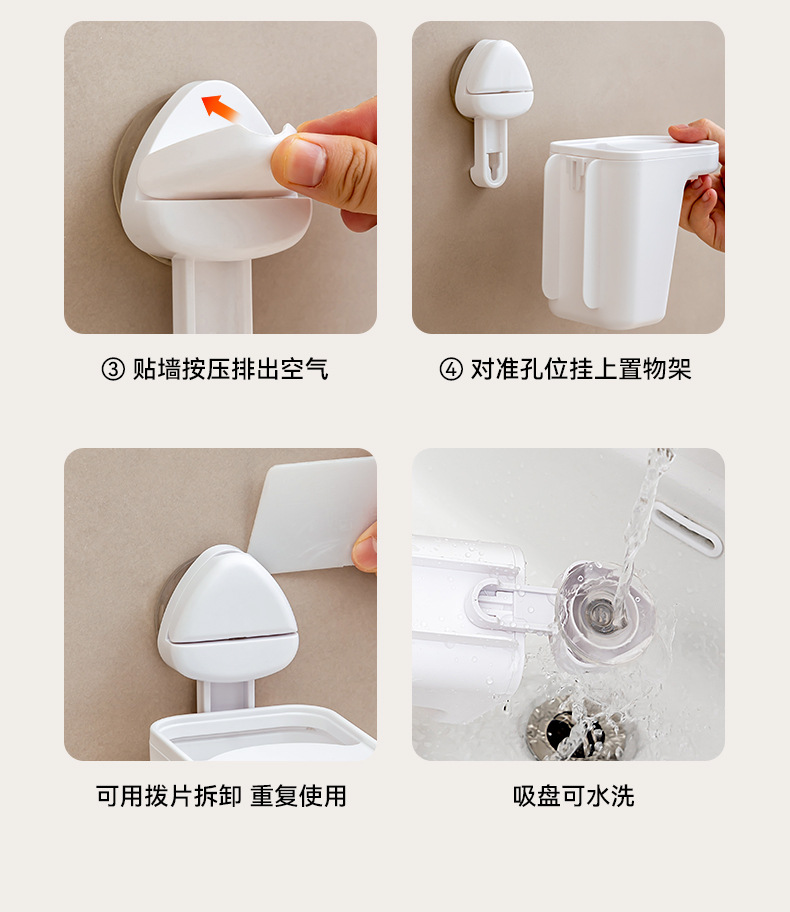 ③ 贴墙按压排出空气

④ 对准孔位挂上置物架

可用拨片拆卸 重复使用

吸盘可水洗