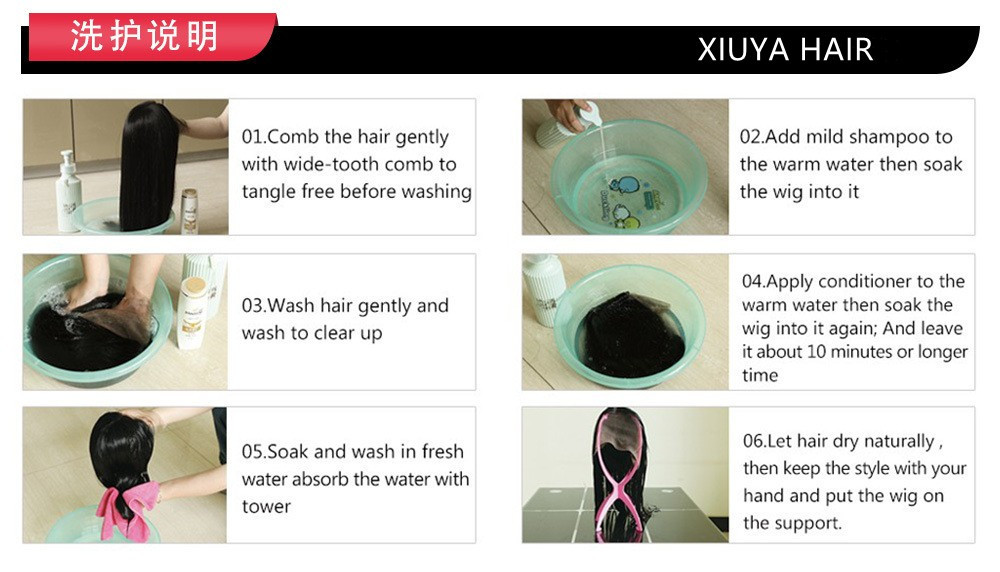 洗护说明

XIUYA HAIR

01.Comb the hair gently with wide-tooth comb to tangle free before washing

02.Add mild shampoo to the warm water then soak the wig into it

03.Wash hair gently and wash to clear up

04.Apply conditioner to the warm water then soak the wig into it again; And leave it about 10 minutes or longer time

05.Soak and wash in fresh water absorb the water with tower

06.Let hair dry naturally , then keep the style with your hand and put the wig on the support.