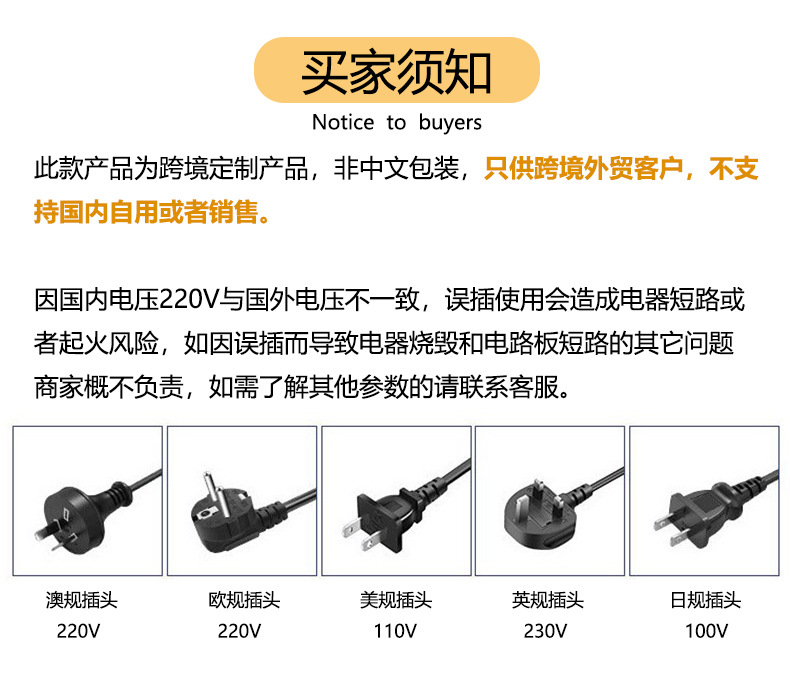 买家须知

Notice to buyers

此款产品为跨境定制产品，非中文包装，只供跨境外贸客户，不支持国内自用或者销售。

因国内电压220V与国外电压不一致，误插使用会造成电器短路或者起火风险，如因误插而导致电器烧毁和电路板短路的其它问题商家概不负责，如需了解其他参数的请联系客服。

澳规插头
220V

欧规插头
220V

美规插头
110V

英规插头
230V

日规插头
100V