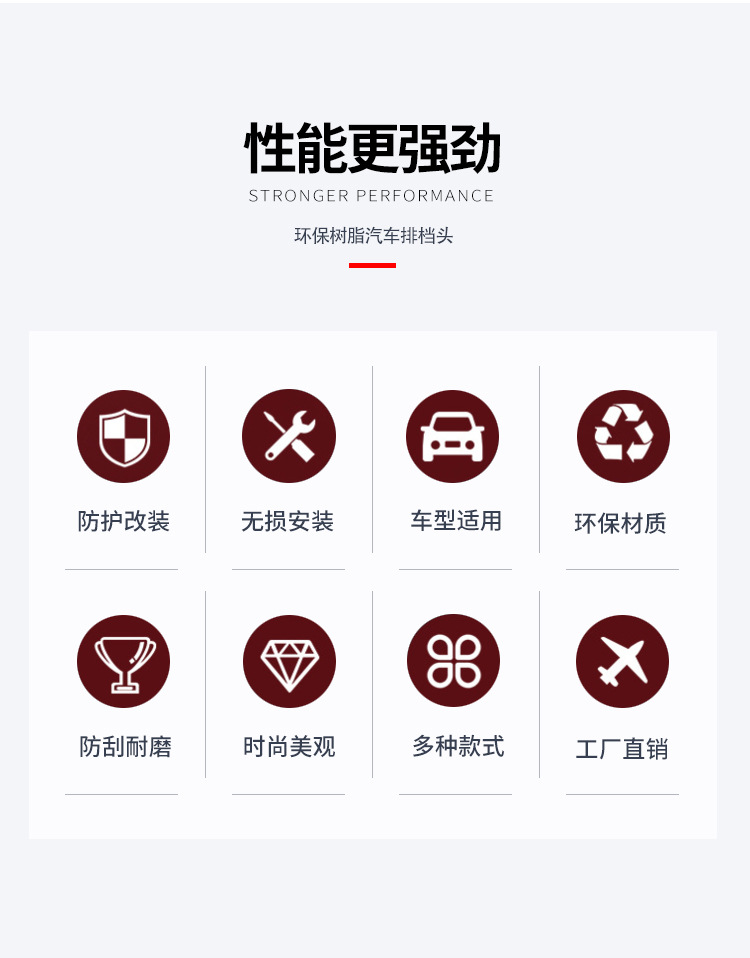 性能更强劲
STRONGER PERFORMANCE
环保树脂汽车排档头

防护改装

无损安装

车型适用

环保材质

防刮耐磨

时尚美观

多种款式

工厂直销