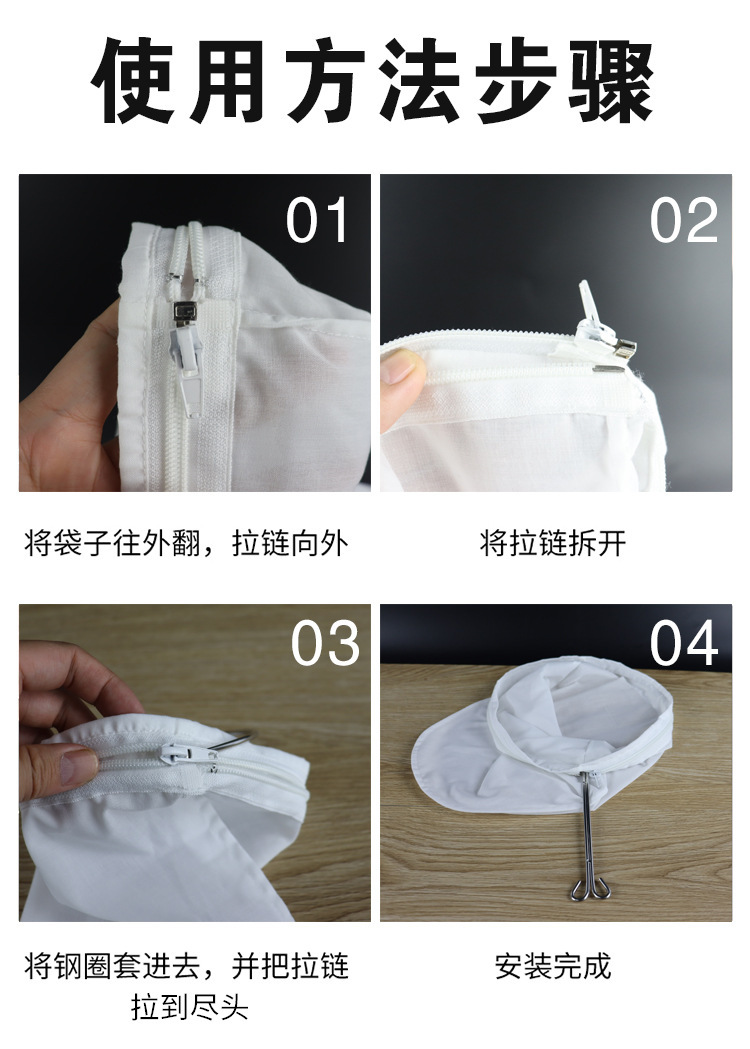 使用方法步骤

01

将袋子往外翻，拉链向外

02

将拉链拆开

03

将钢圈套进去，并把拉链拉到尽头

04

安装完成