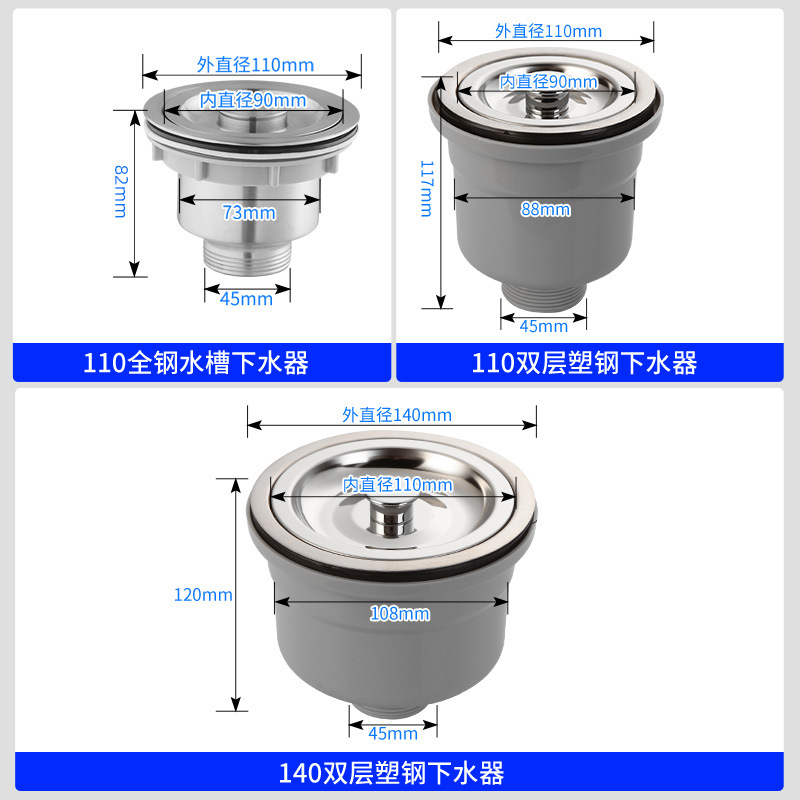 外直径110mm
内直径90mm
82mm
73mm
45mm
110全钢水槽下水器

外直径110mm
内直径90mm
117mm
88mm
45mm
110双层塑钢下水器

外直径140mm
内直径110mm
120mm
108mm
45mm
140双层塑钢下水器