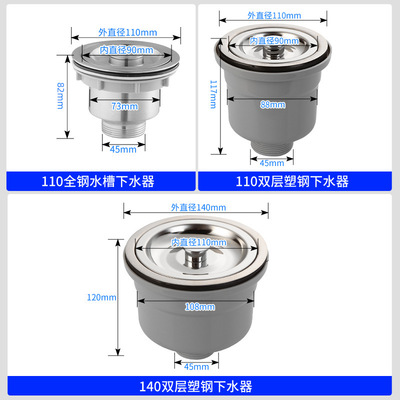 外直径110mm
内直径90mm
82mm
73mm
45mm
110全钢水槽下水器

外直径110mm
内直径90mm
117mm
88mm
45mm
110双层塑钢下水器

外直径140mm
内直径110mm
120mm
108mm
45mm
140双层塑钢下水器