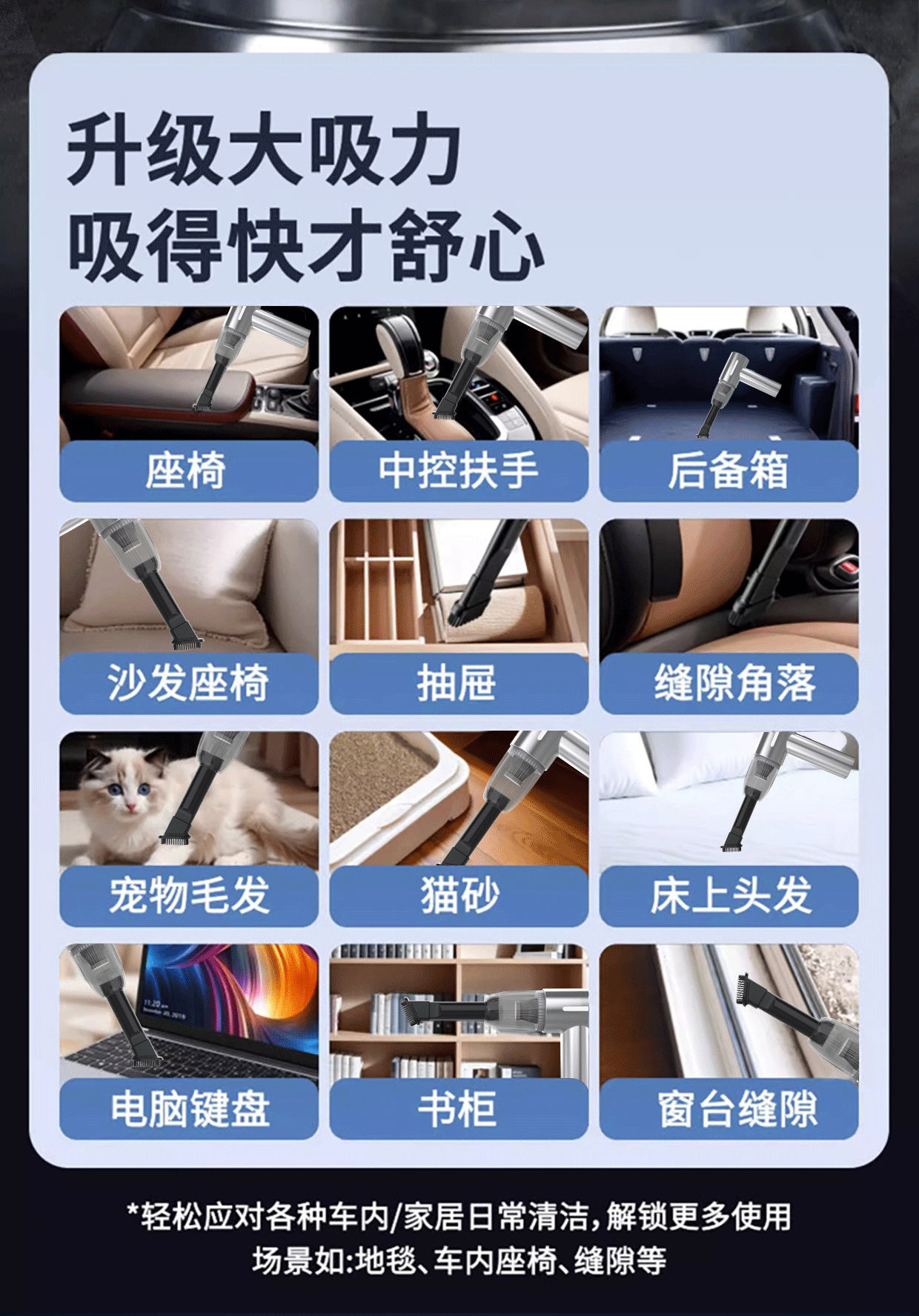 升级大吸力
吸得快才舒心

座椅

中控扶手

后备箱

沙发座椅

抽屉

缝隙角落

宠物毛发

猫砂

床上头发

电脑键盘

书柜

窗台缝隙

*轻松应对各种车内/家居日常清洁，解锁更多使用场景如：地毯、车内座椅、缝隙等