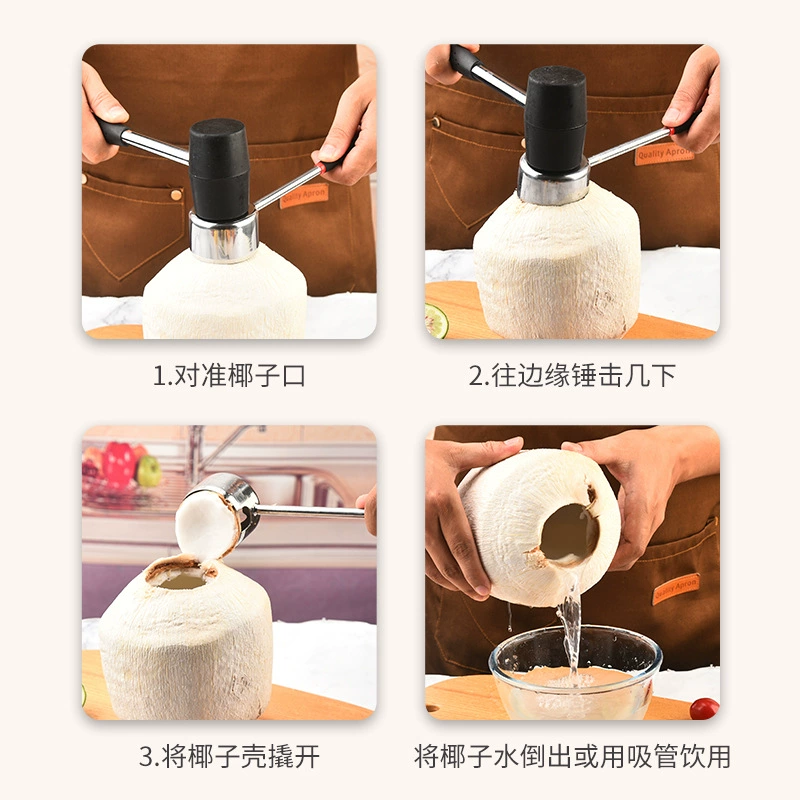 Quality Apron

Quality Apron

1.对准椰子口

2.往边缘锤击几下

Quality Apron

3.将椰子壳撬开

将椰子水倒出或用吸管饮用