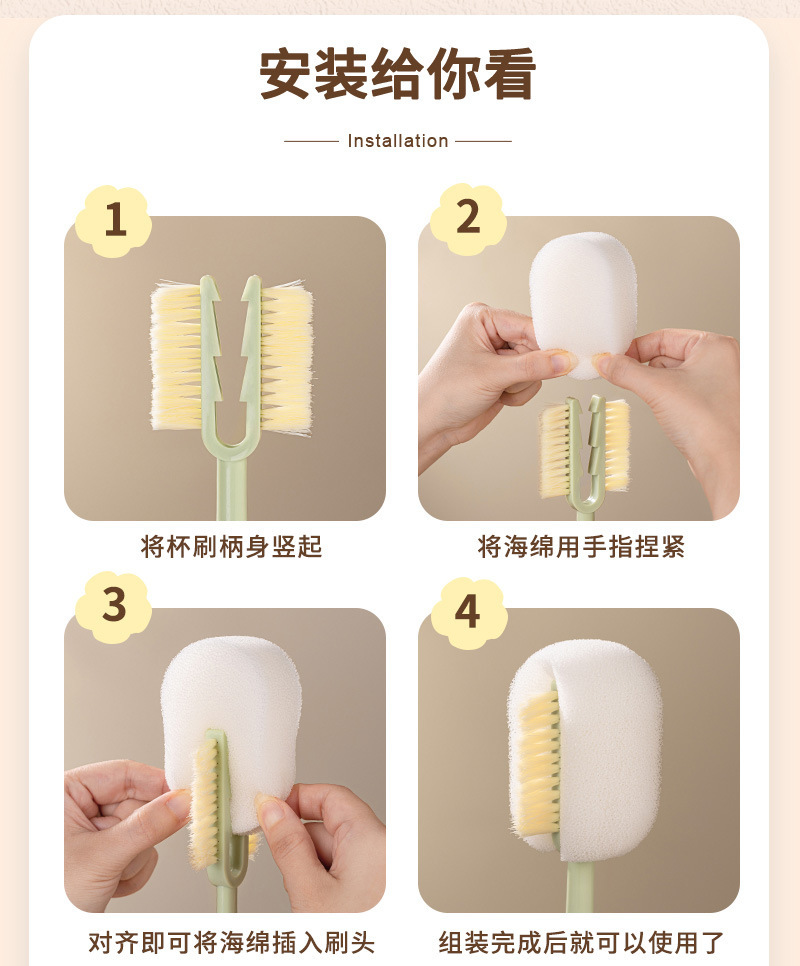 安装给你看

Installation

1

将杯刷柄身竖起

2

将海绵用手指捏紧

3

对齐即可将海绵插入刷头

4

组装完成后就可以使用了