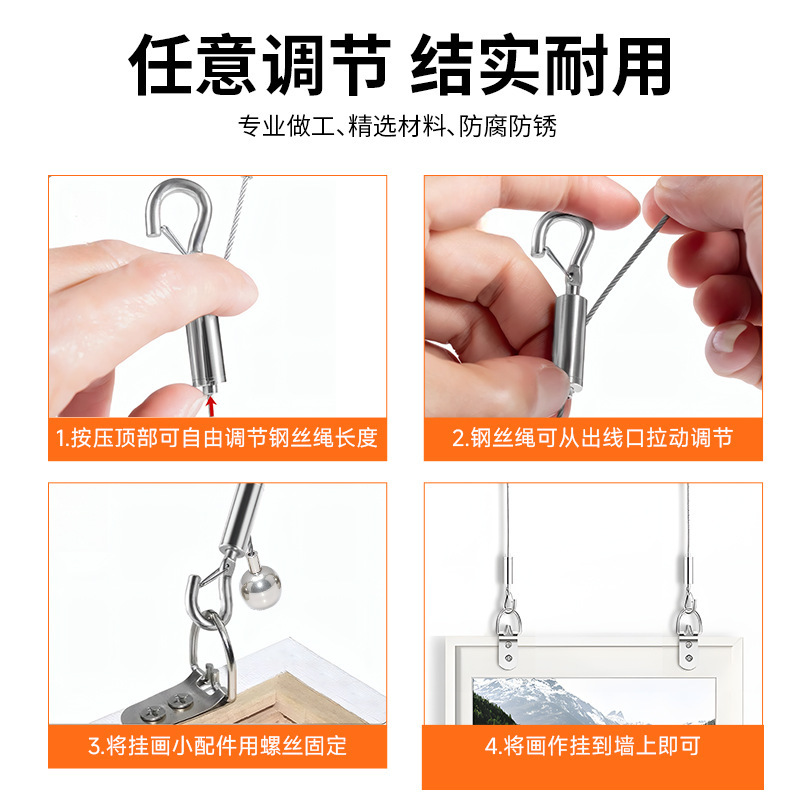 任意调节 结实耐用

专业做工、精选材料、防腐防锈

1.按压顶部可自由调节钢丝绳长度

2.钢丝绳可从出线口拉动调节

3.将挂画小配件用螺丝固定

4.将画作挂到墙上即可