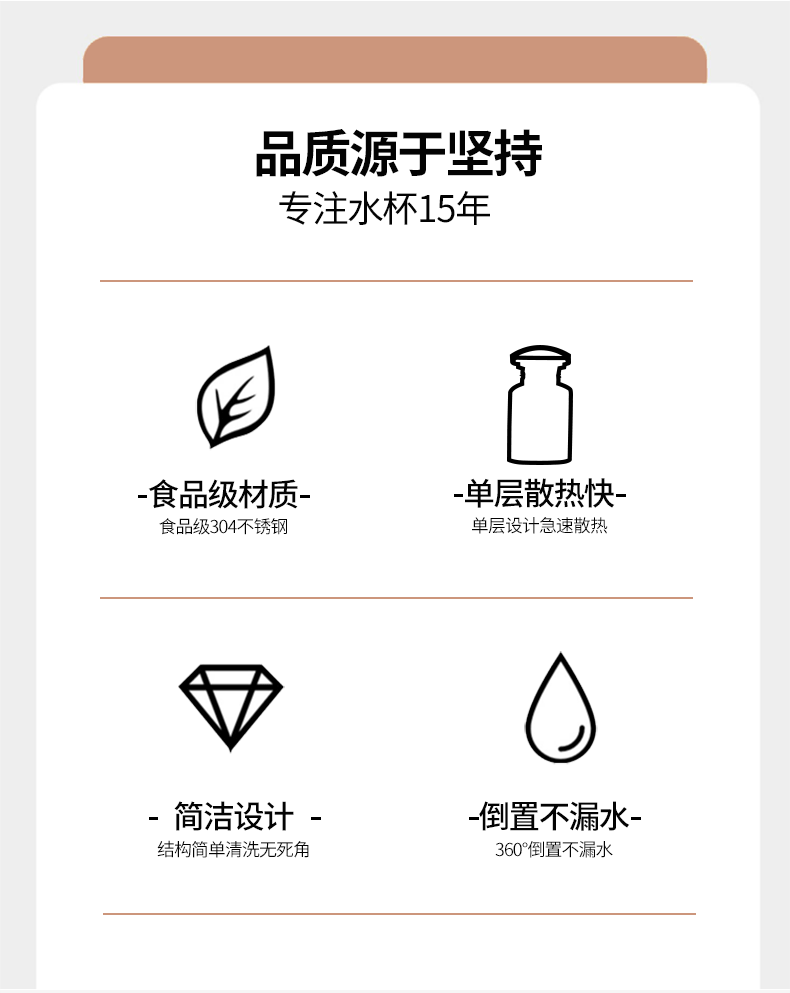 品质源于坚持
专注水杯15年

-食品级材质-
食品级304不锈钢

-单层散热快-
单层设计急速散热

- 简洁设计 -
结构简单清洗无死角

-倒置不漏水-
360°倒置不漏水