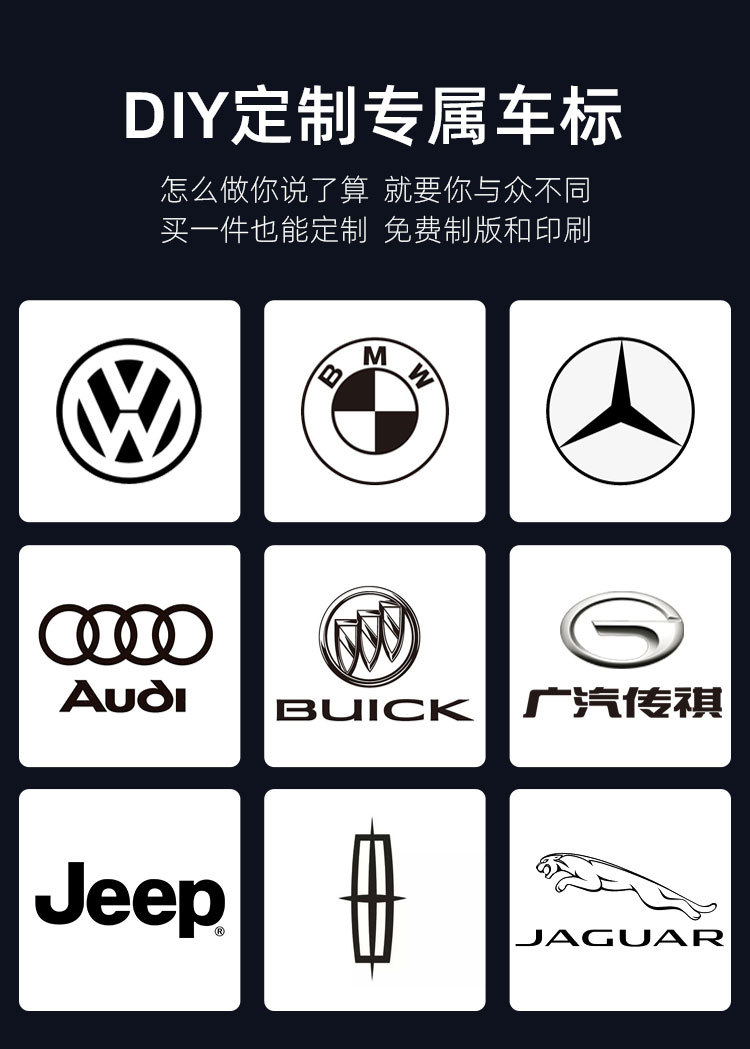 DIY定制专属车标

怎么做你说了算 就要你与众不同
买一件也能定制 免费制版和印刷

BMW

Audi

BUICK

广汽传祺

Jeep®

JAGUAR