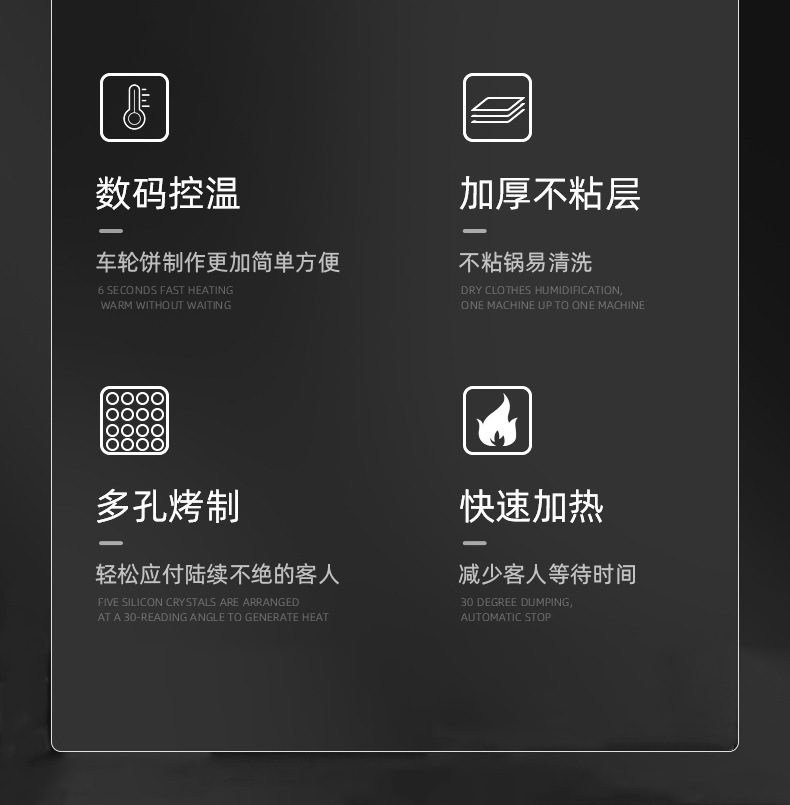 数码控温

车轮饼制作更加简单方便

6 SECONDS FAST HEATING
WARM WITHOUT WAITING

加厚不粘层

不粘锅易清洗

DRY CLOTHES HUMIDIFICATION,
ONE MACHINE UP TO ONE MACHINE

多孔烤制

轻松应付陆续不绝的客人

FIVE SILICON CRYSTALS ARE ARRANGED
AT A 30-READING ANGLE TO GENERATE HEAT

快速加热

减少客人等待时间

30 DEGREE DUMPING,
AUTOMATIC STOP