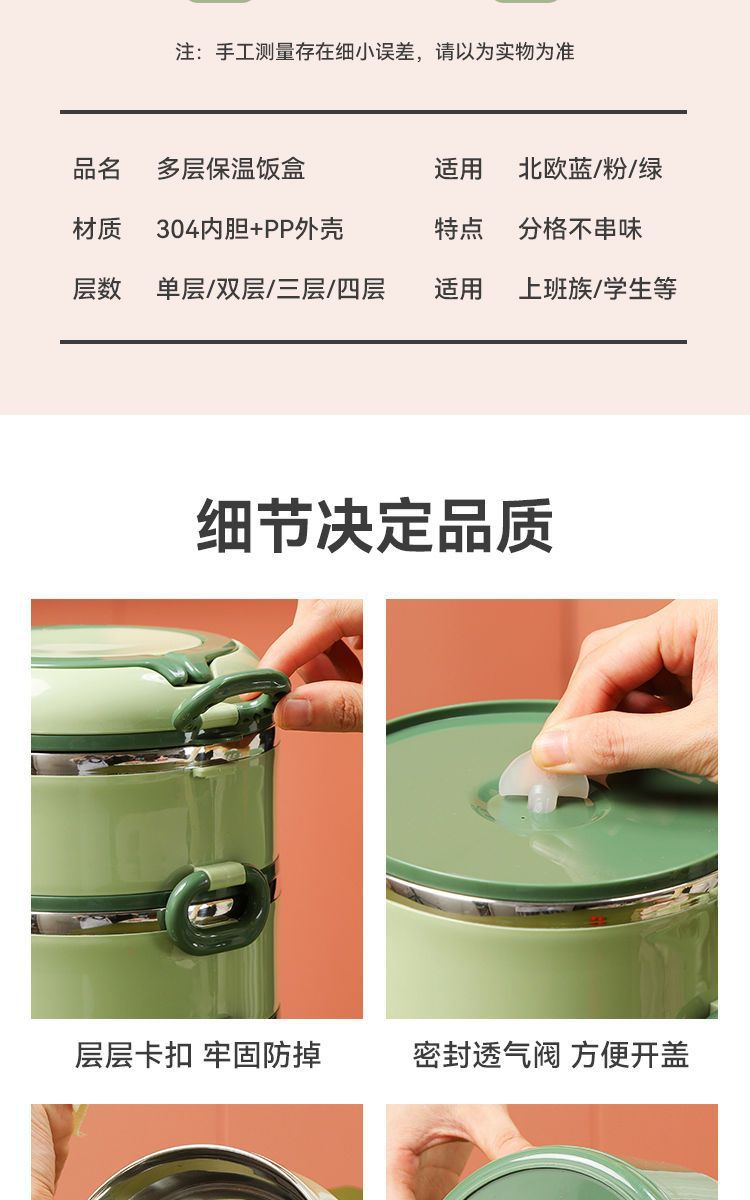 注：手工测量存在细小误差，请以为实物为准

| 品名 | 多层保温饭盒 | 适用 | 北欧蓝/粉/绿 |
|---|---|---|---|
| 材质 | 304内胆+PP外壳 | 特点 | 分格不串味 |
| 层数 | 单层/双层/三层/四层 | 适用 | 上班族/学生等 |

细节决定品质

层层卡扣 牢固防掉

密封透气阀 方便开盖