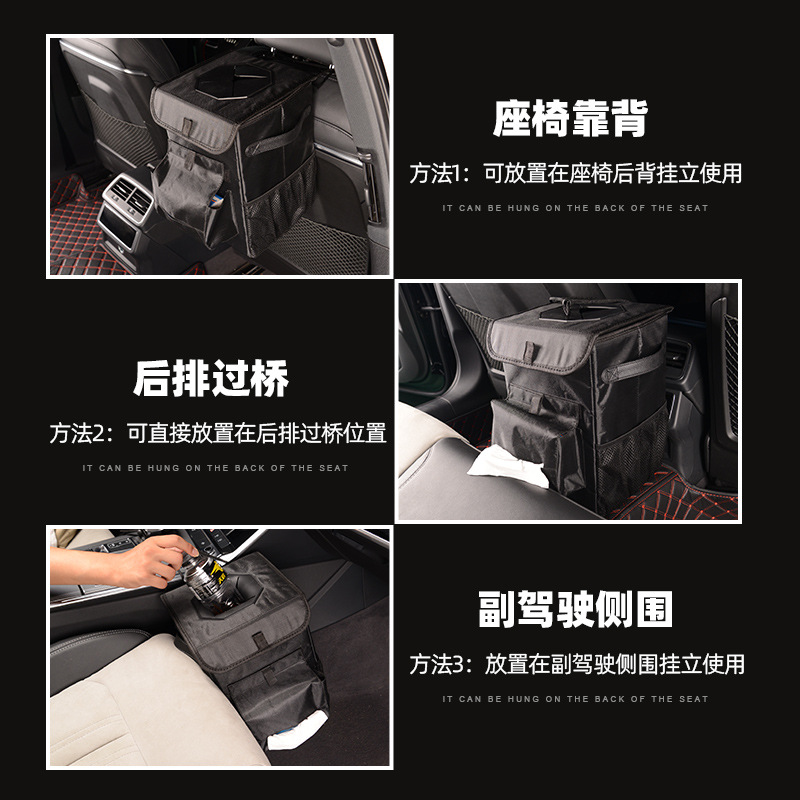 座椅靠背

方法1：可放置在座椅后背挂立使用

IT CAN BE HUNG ON THE BACK OF THE SEAT

后排过桥

方法2：可直接放置在后排过桥位置

IT CAN BE HUNG ON THE BACK OF THE SEAT

副驾驶侧围

方法3：放置在副驾驶侧围挂立使用

IT CAN BE HUNG ON THE BACK OF THE SEAT