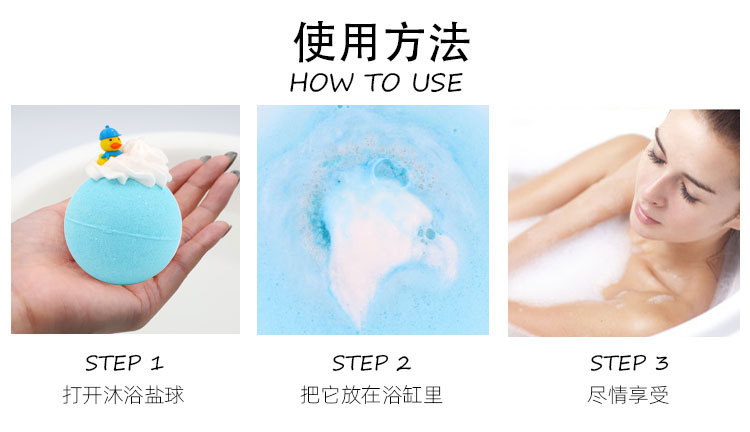 使用方法
HOW TO USE

STEP 1
打开沐浴盐球

STEP 2
把它放在浴缸里

STEP 3
尽情享受