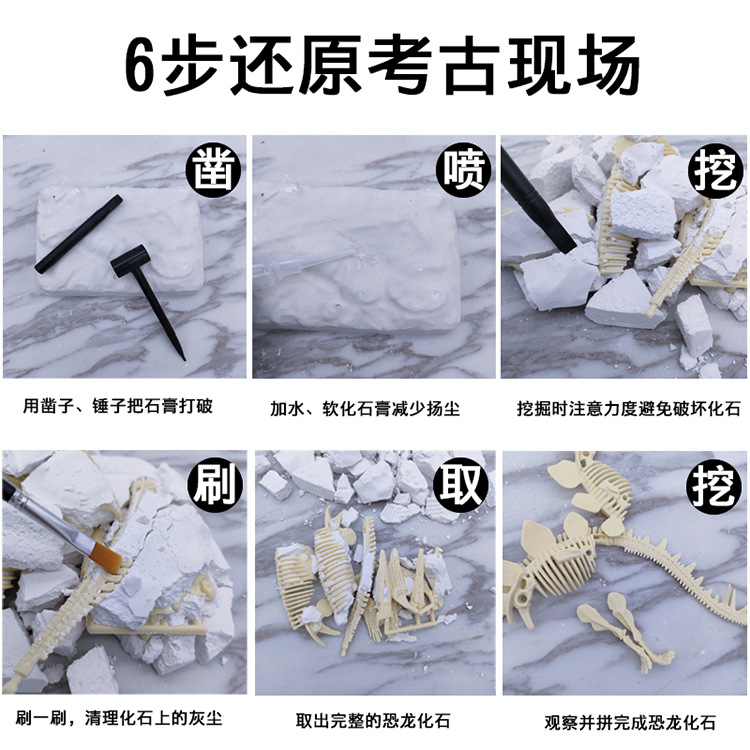 6步还原考古现场

凿

用凿子、锤子把石膏打破

喷

加水、软化石膏减少扬尘

挖

挖掘时注意力度避免破坏化石

刷

刷一刷，清理化石上的灰尘

取

取出完整的恐龙化石

挖

观察并拼完成恐龙化石