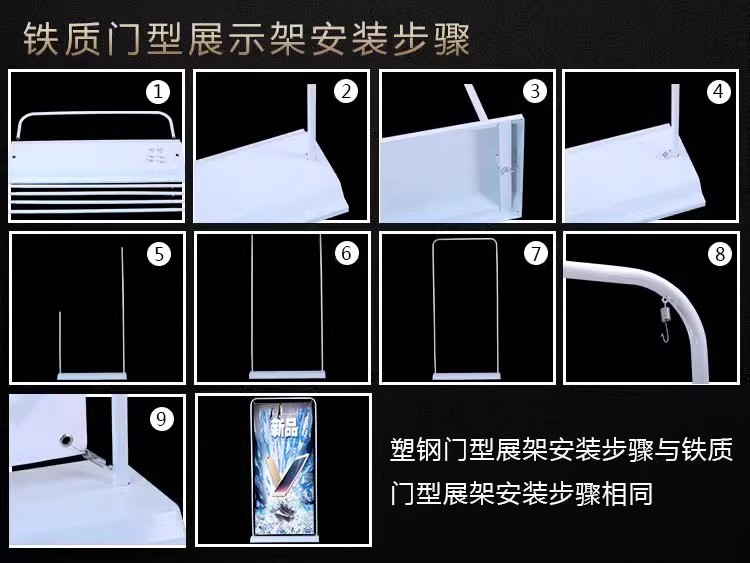 铁质门型展示架安装步骤

1

2

3

4

5

6

7

8

9

新品

塑钢门型展架安装步骤与铁质门型展架安装步骤相同