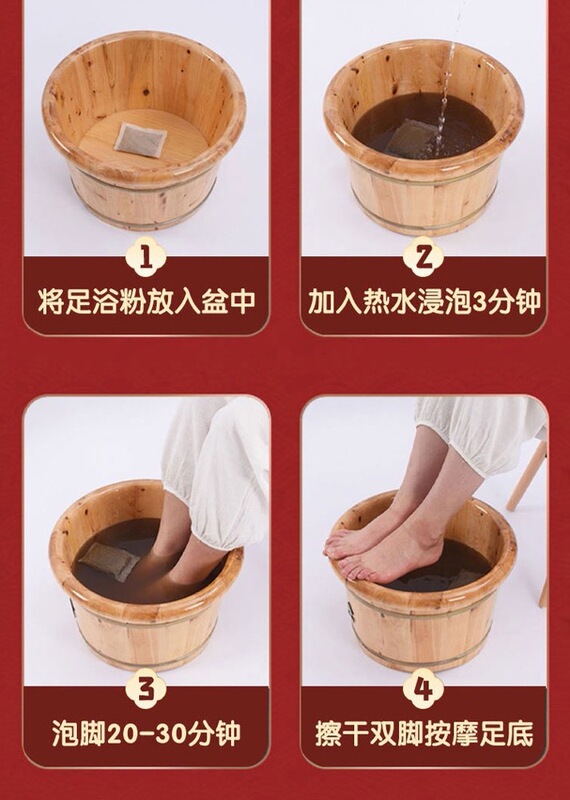 1
将足浴粉放入盆中

2
加入热水浸泡3分钟

3
泡脚20-30分钟

4
擦干双脚按摩足底