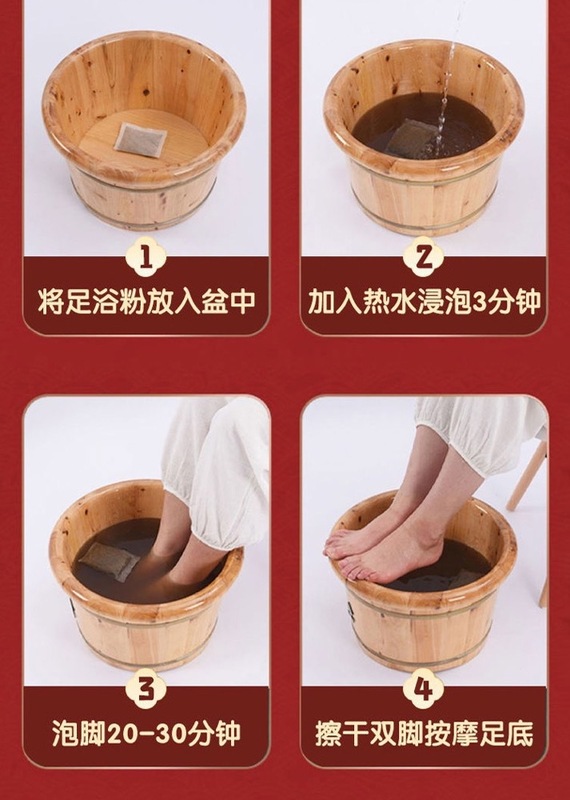 1
将足浴粉放入盆中

2
加入热水浸泡3分钟

3
泡脚20-30分钟

4
擦干双脚按摩足底