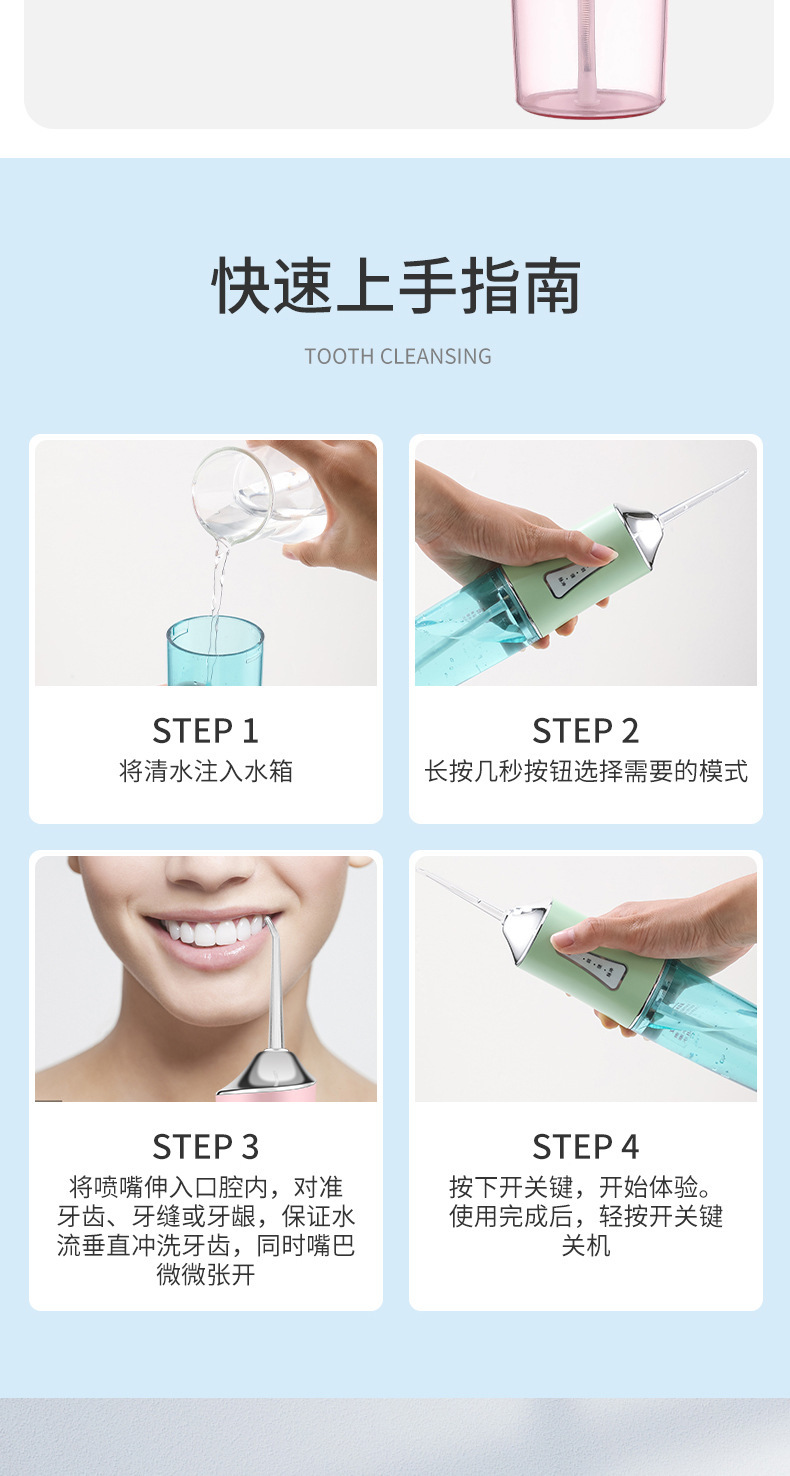 快速上手指南

TOOTH CLEANSING

STEP 1
将清水注入水箱

STEP 2
长按几秒按钮选择需要的模式

STEP 3
将喷嘴伸入口腔内，对准牙齿、牙缝或牙龈，保证水流垂直冲洗牙齿，同时嘴巴微微张开

STEP 4
按下开关键，开始体验。使用完成后，轻按开关键关机