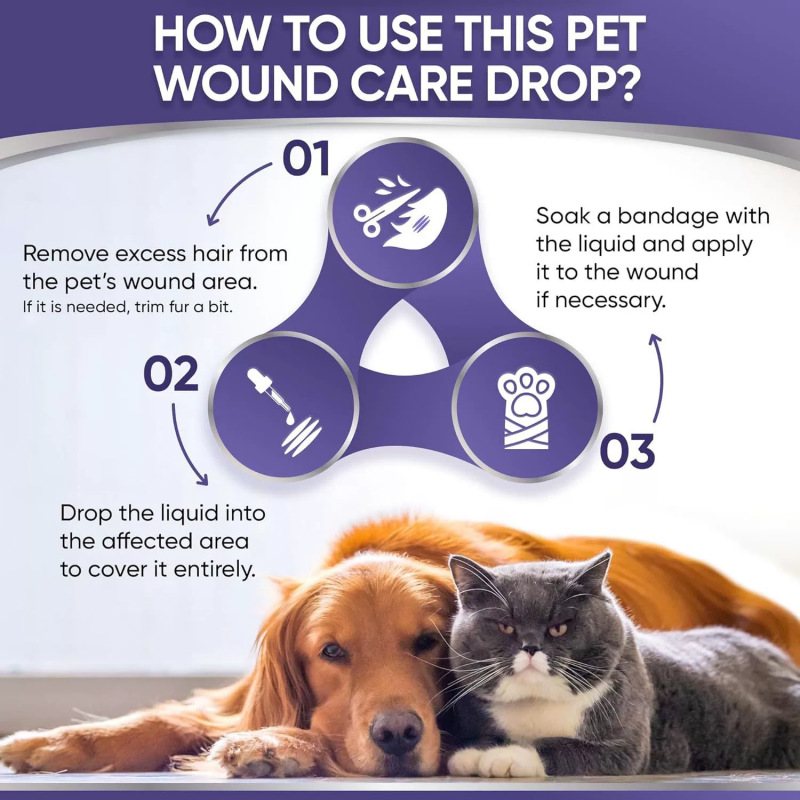 HOW TO USE THIS PET WOUND CARE DROP?

01

Remove excess hair from the pet's wound area.
If it is needed, trim fur a bit.

02

Drop the liquid into the affected area to cover it entirely.

03

Soak a bandage with the liquid and apply it to the wound if necessary.