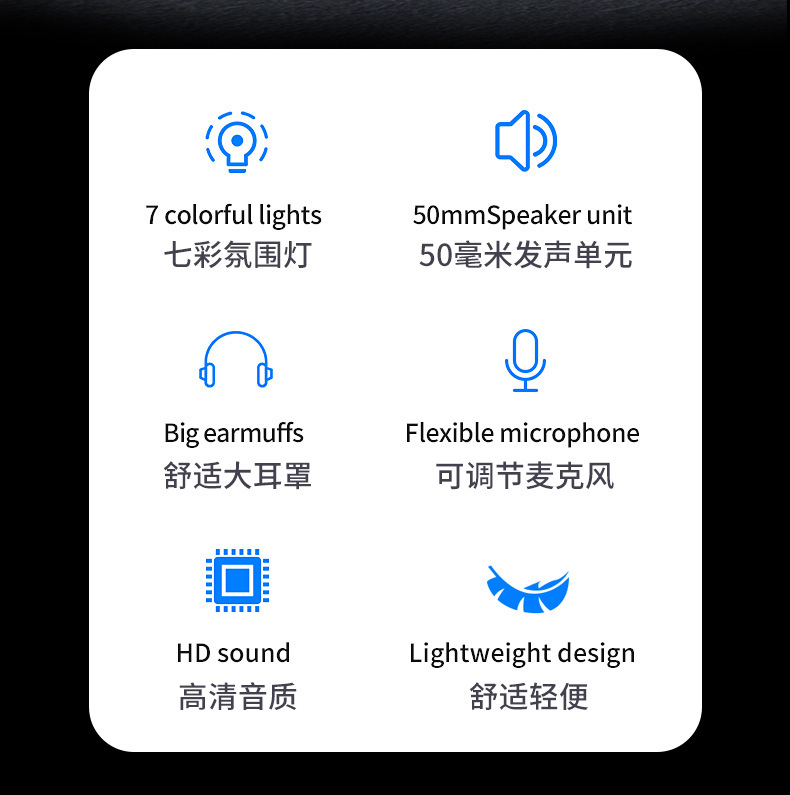 7 colorful lights
七彩氛围灯

50mmSpeaker unit
50毫米发声单元

Big earmuffs
舒适大耳罩

Flexible microphone
可调节麦克风

HD sound
高清音质

Lightweight design
舒适轻便