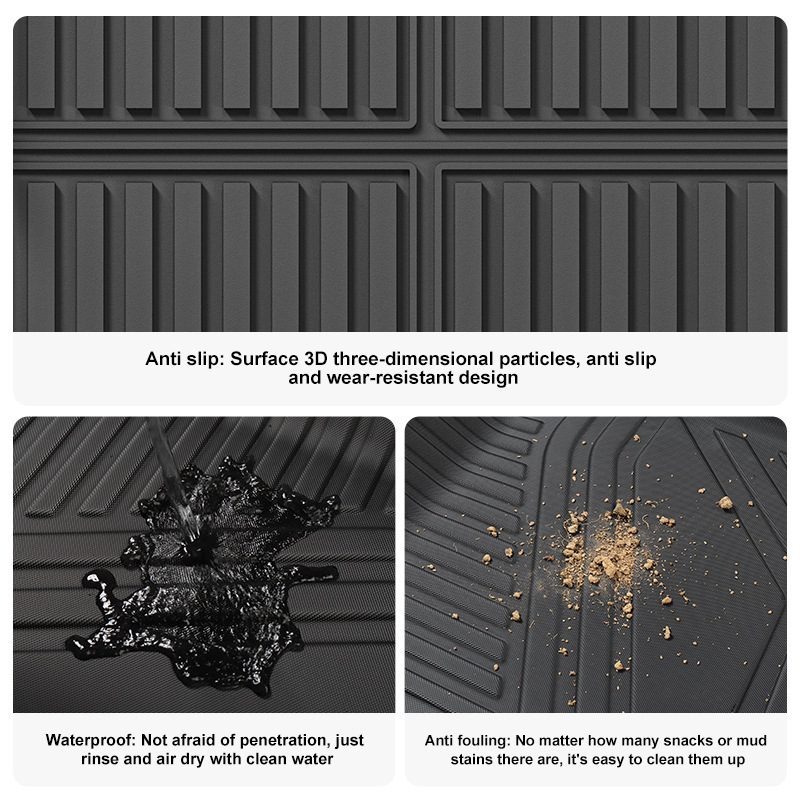 Anti slip: Surface 3D three-dimensional particles, anti slip and wear-resistant design

Waterproof: Not afraid of penetration, just rinse and air dry with clean water

Anti fouling: No matter how many snacks or mud stains there are, it's easy to clean them up