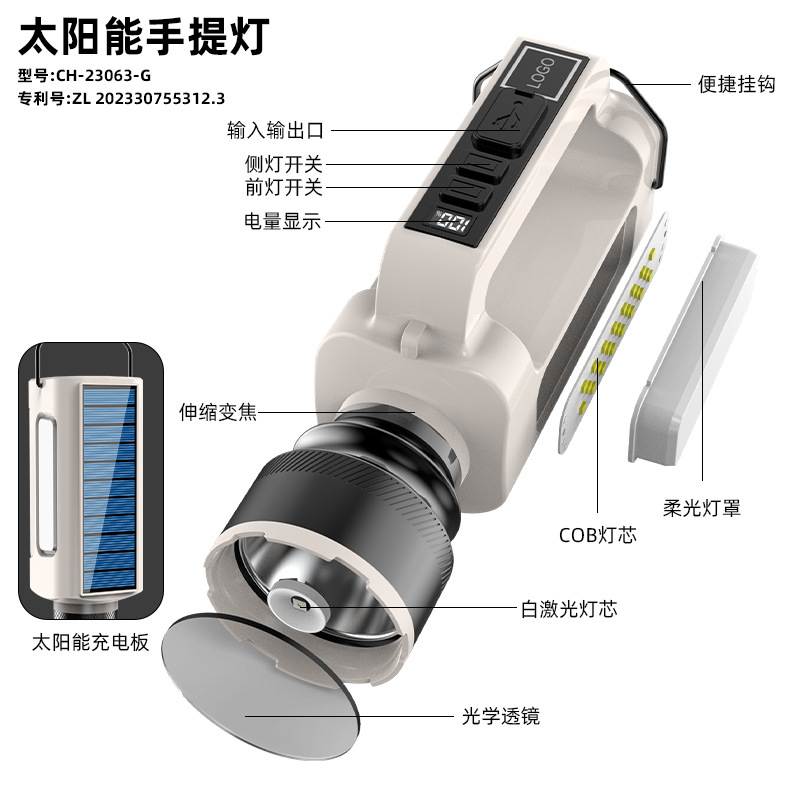 太阳能手提灯

型号:CH-23063-G

专利号:ZL 202330755312.3

LOGO

便捷挂钩

输入输出口

侧灯开关

前灯开关

电量显示

100

伸缩变焦

柔光灯罩

COB灯芯

白激光灯芯

太阳能充电板

光学透镜